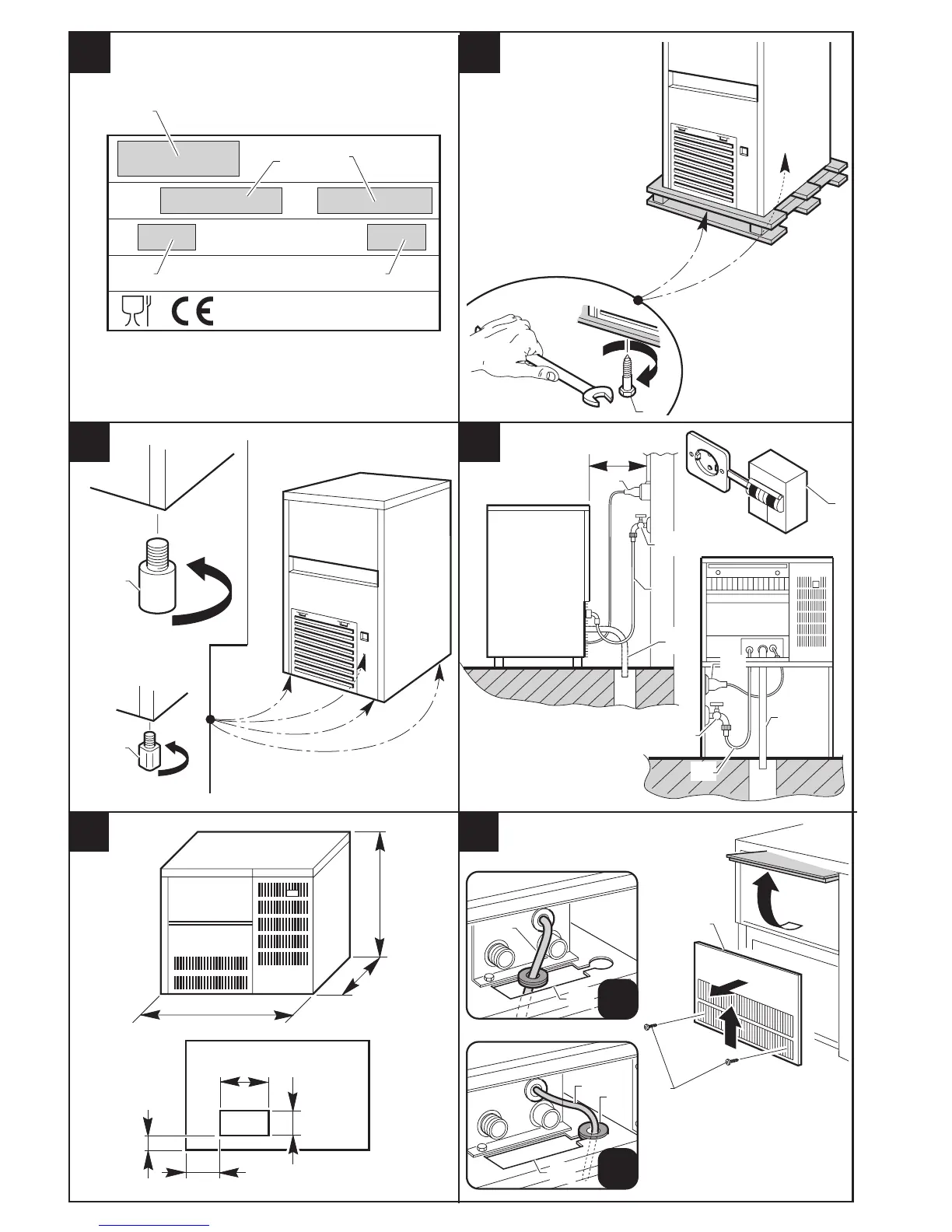 CE