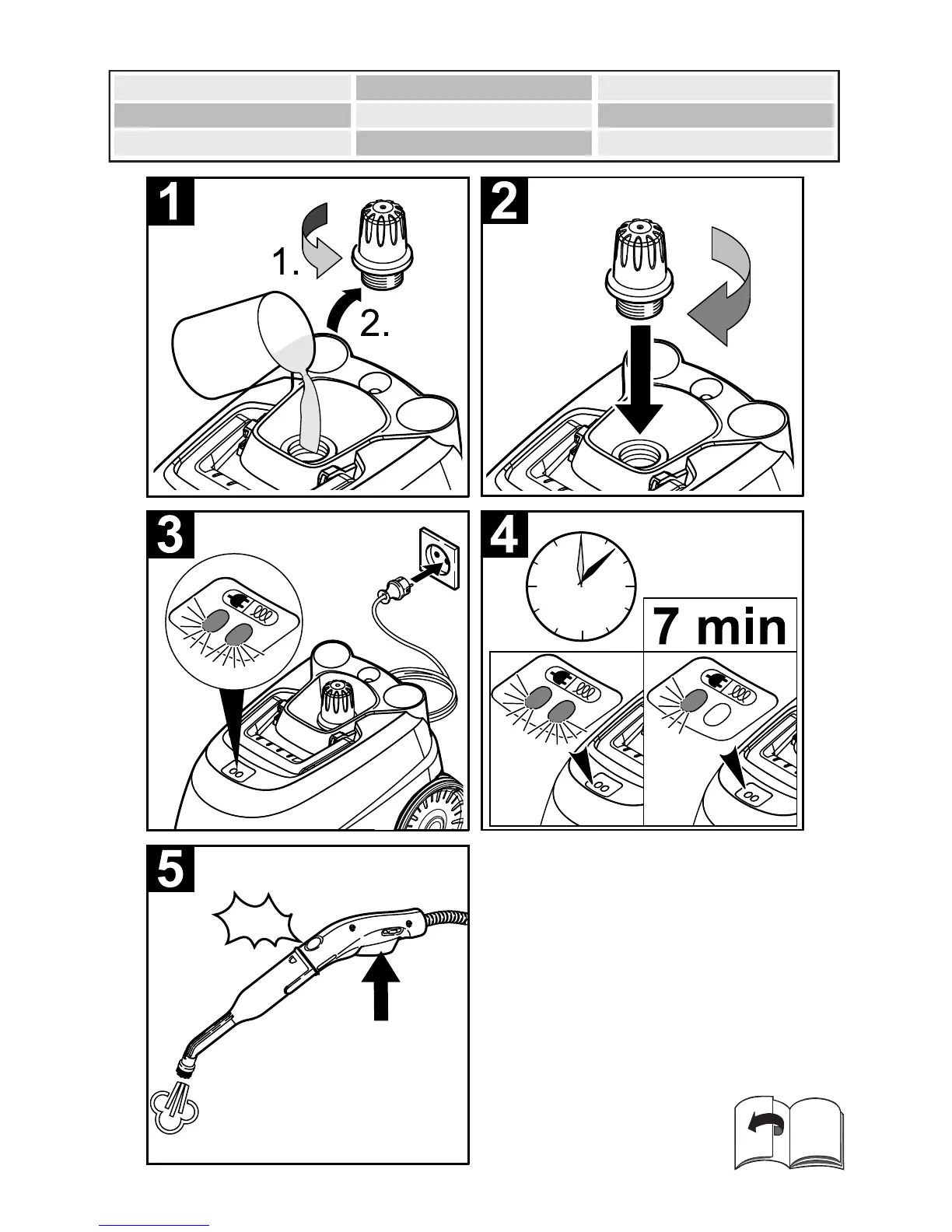 1

1.

2.

2

3

4

7 min

5