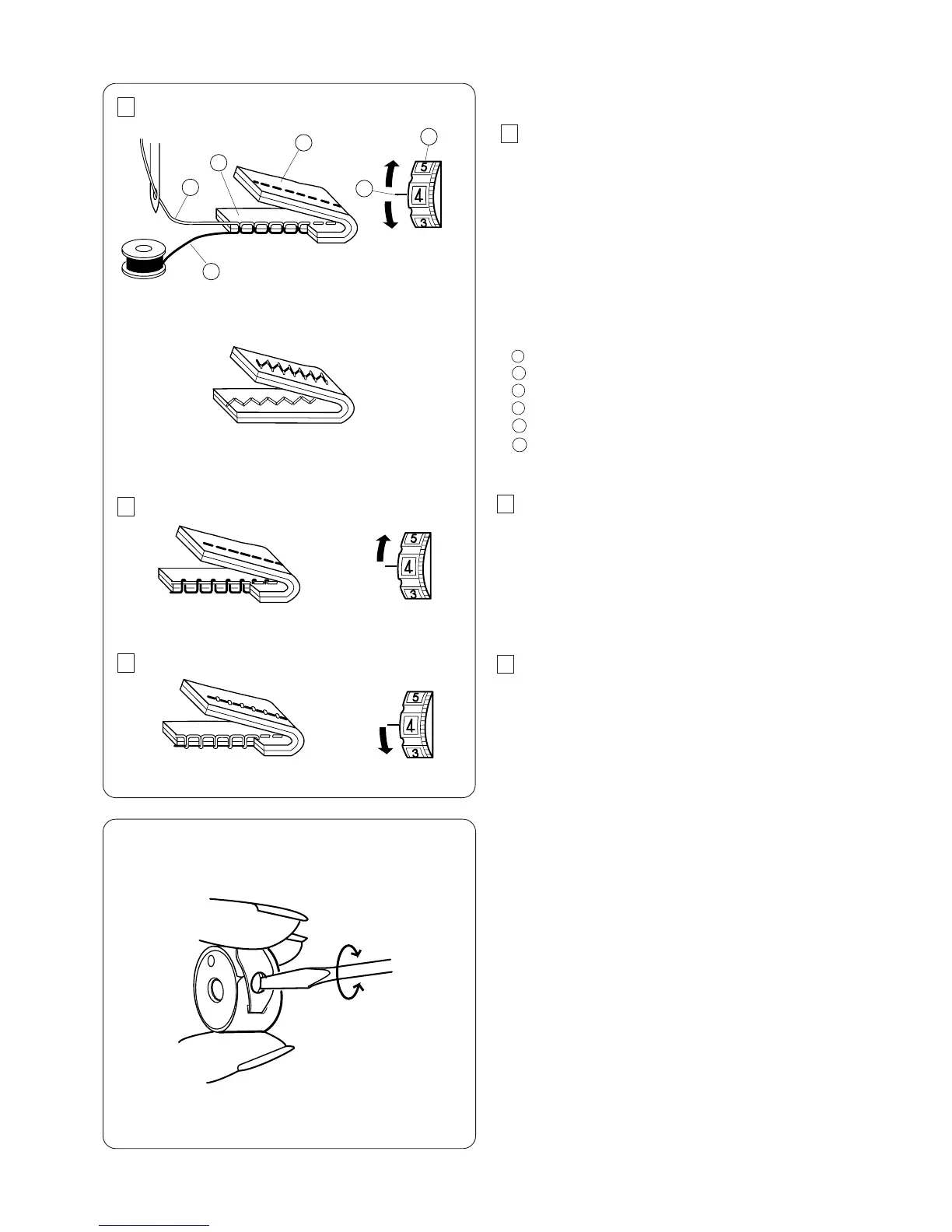 5

4

3

5

4

3

5

4

3