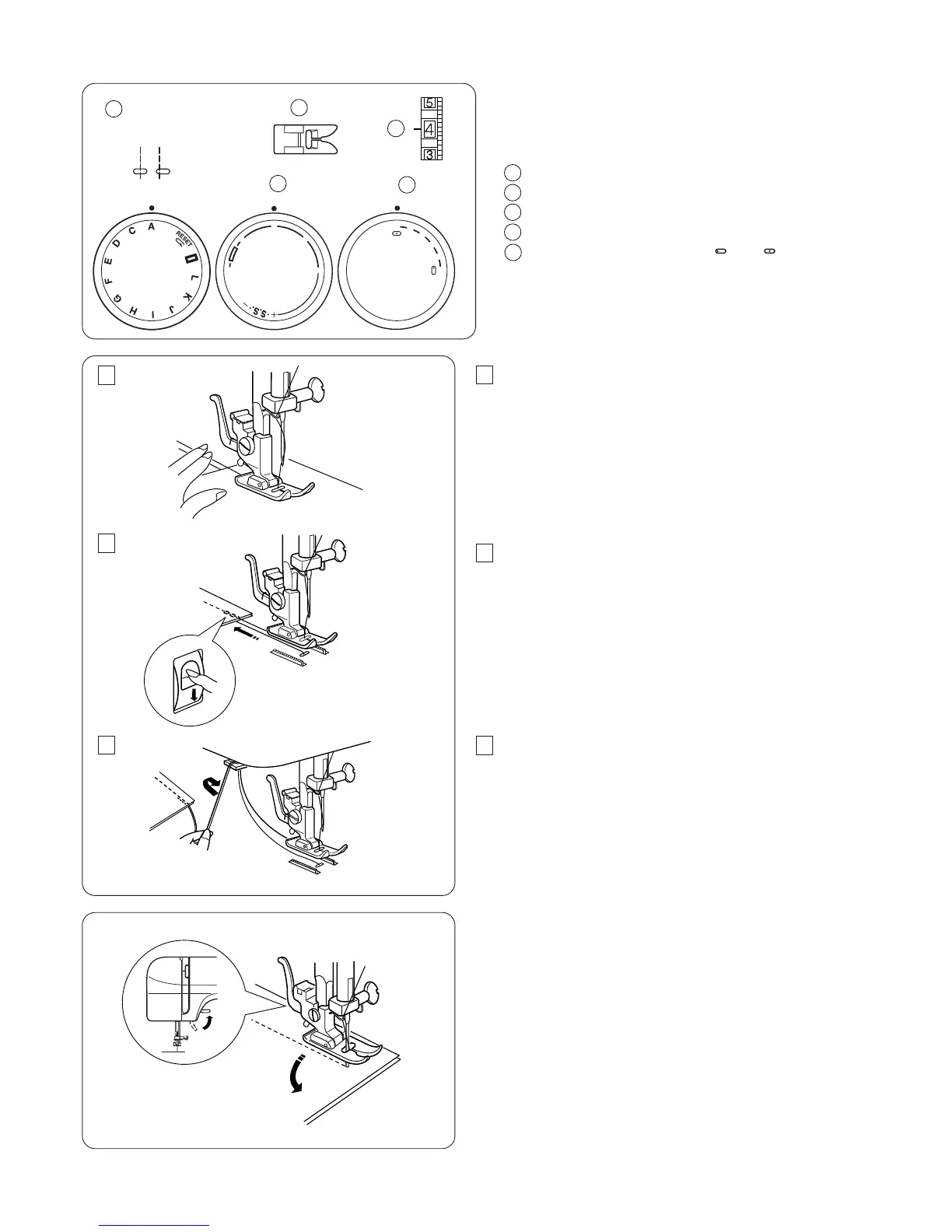 5
4
3

A
C
D
E
F
G
H
I
J
K
L
RESET

S.S.