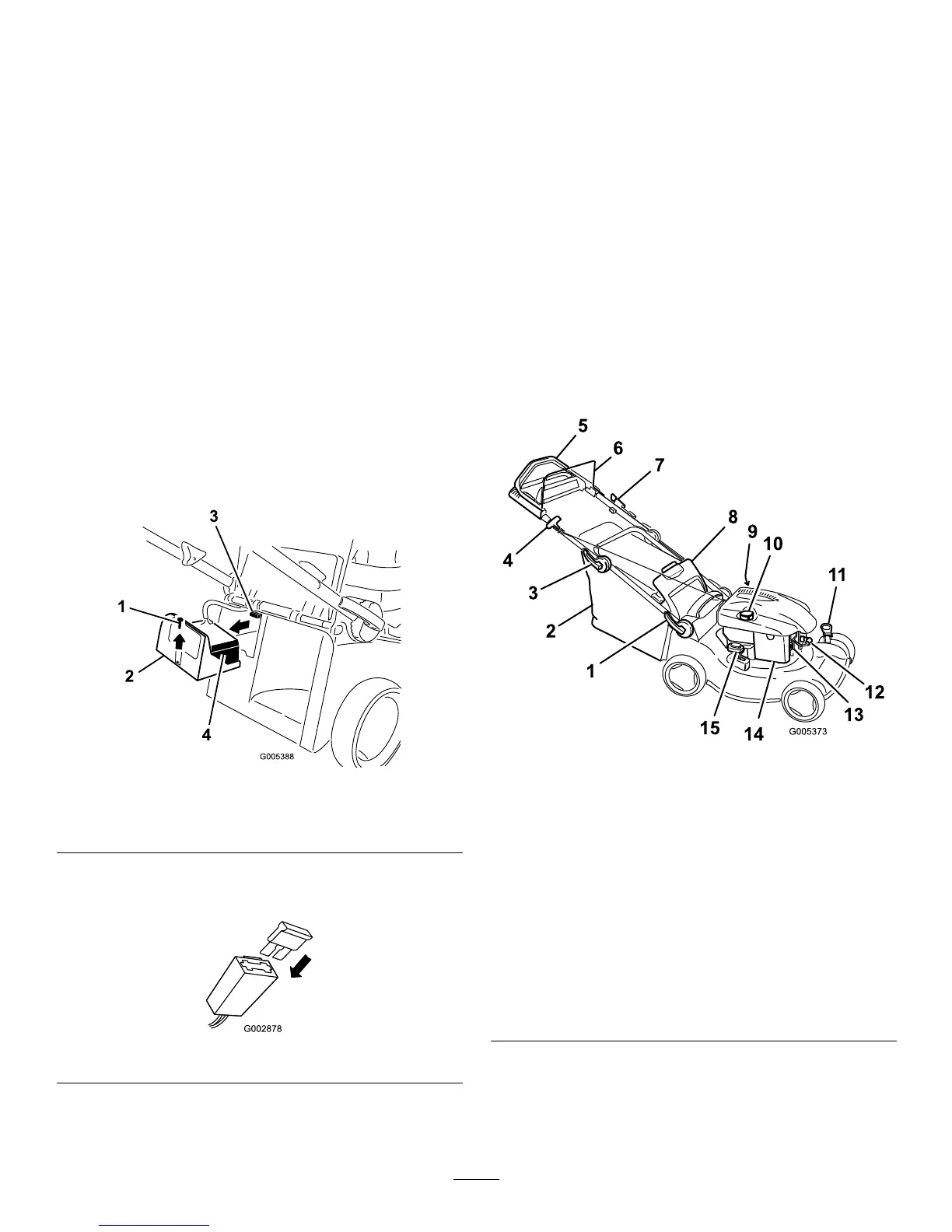 3

1

2

4

G005388

G002878

5

6

7

8

9

10

11

4

3

2

1

12

13

15

14

G005373