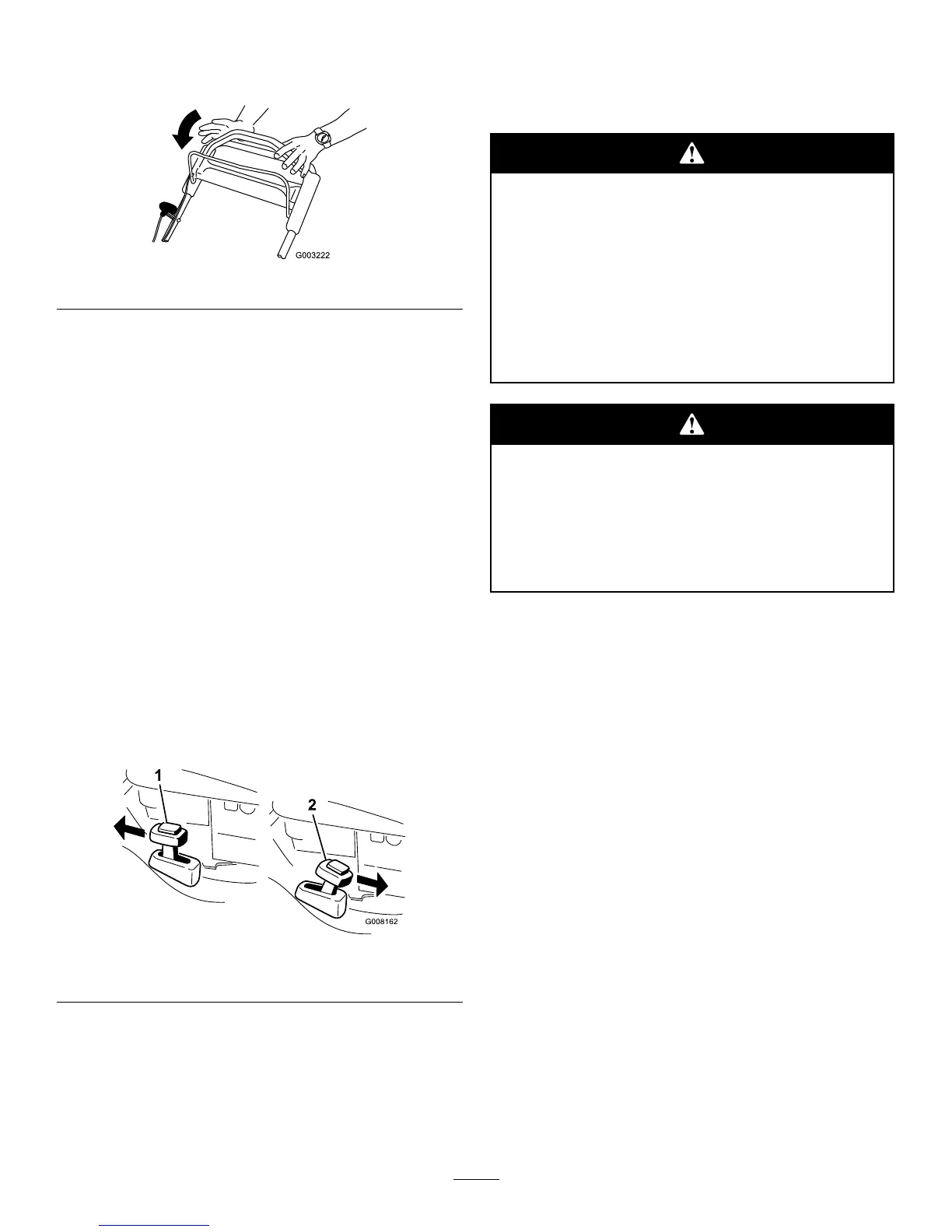 G003222

1

2

G008162