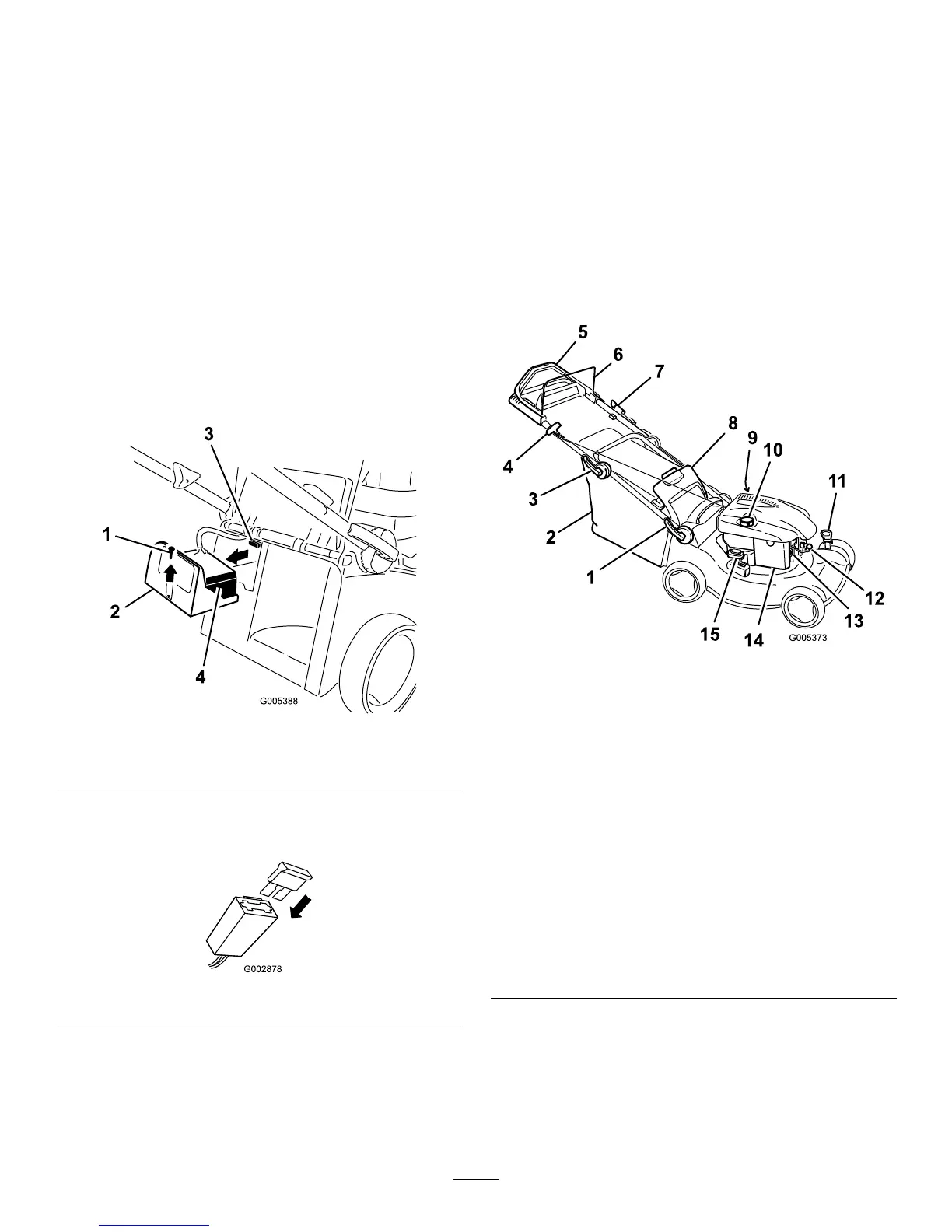 3

1

2

4

G005388

G002878

5

6

7

8

9

10

11

4

3

2

1

12

13

15

14

G005373