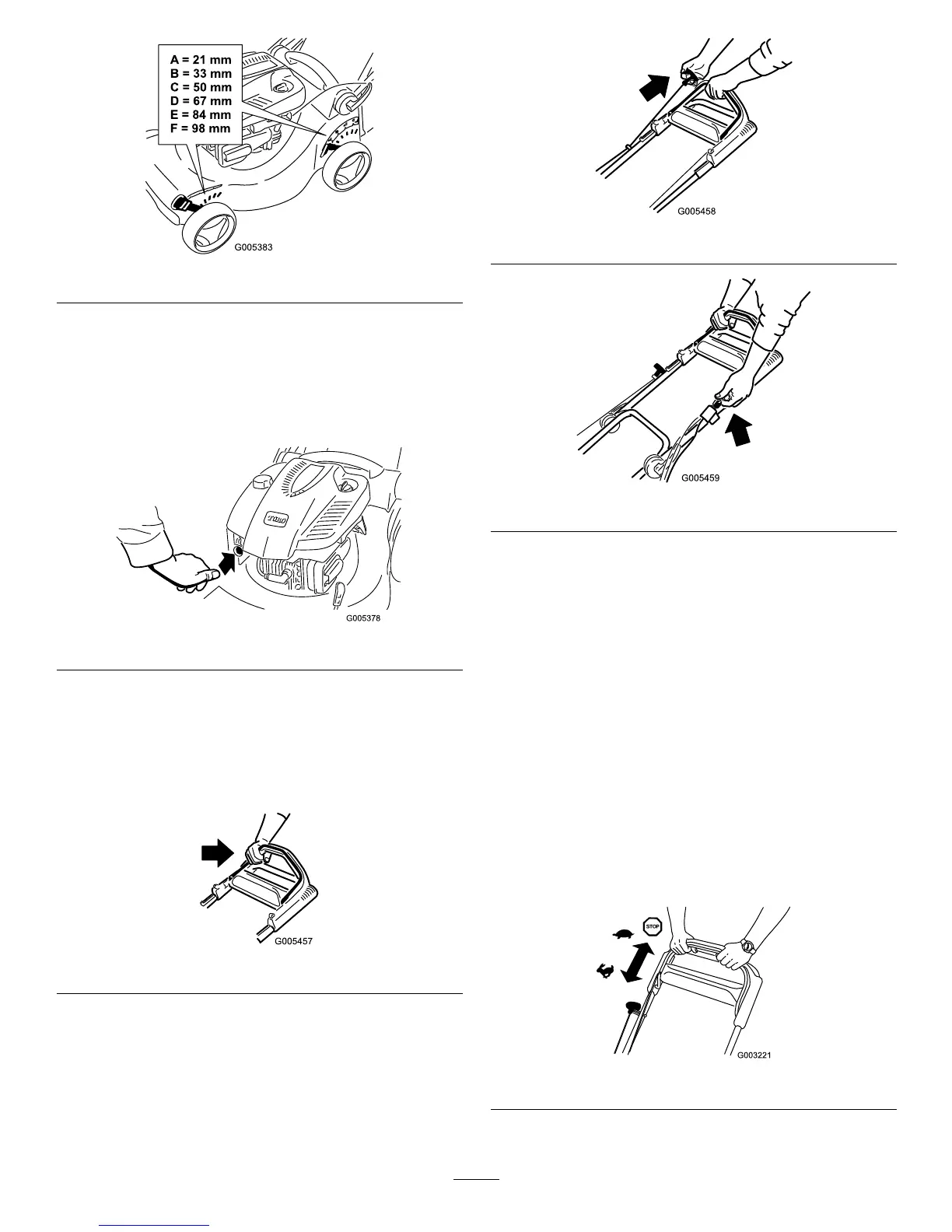 A = 21 mm
B = 33 mm
C = 50 mm
D = 67 mm
E = 84 mm
F = 98 mm

G005383

TORO

G005378

G005457

G005458

G005459

STOP

G003221