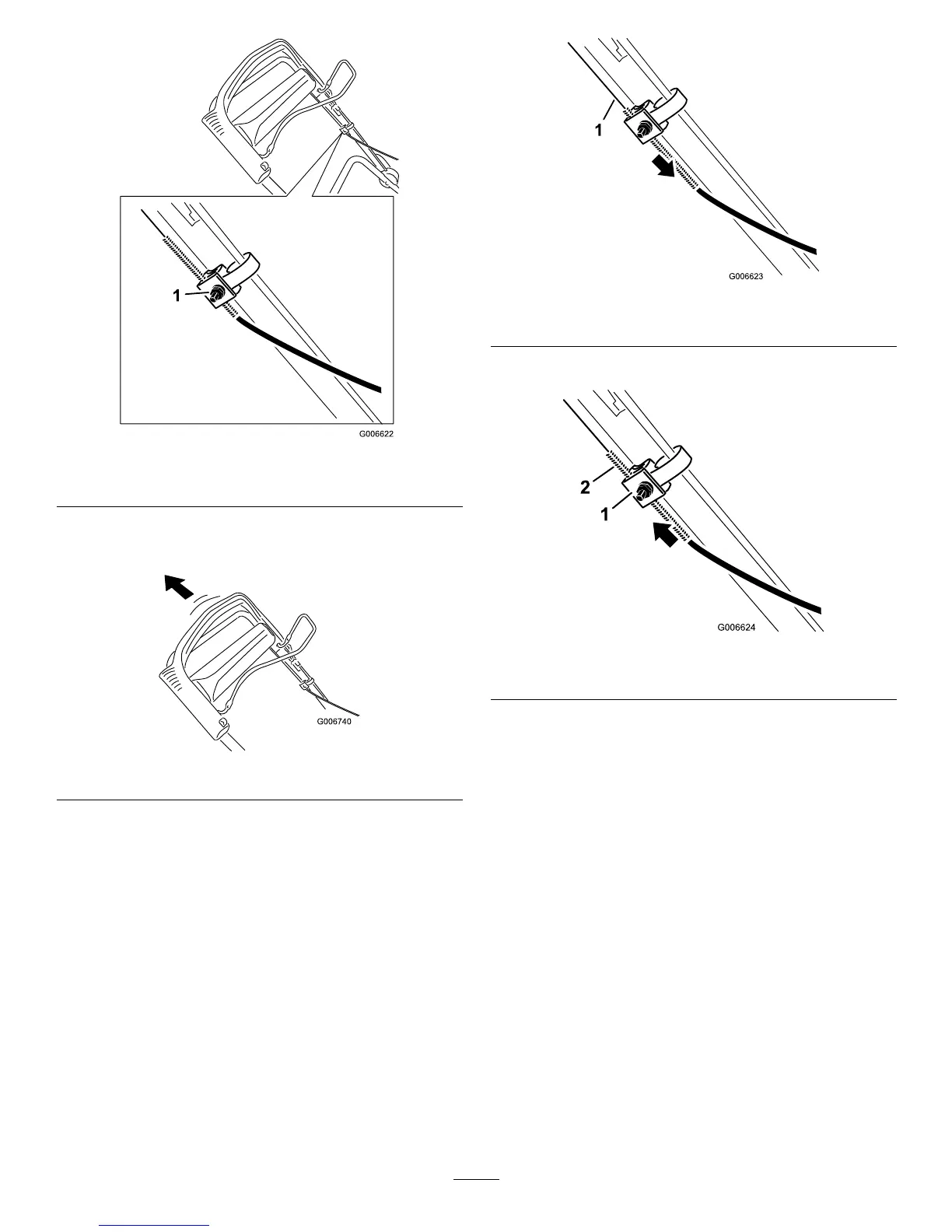 1

G006622

G006740

1

G006623

2

1

G006624