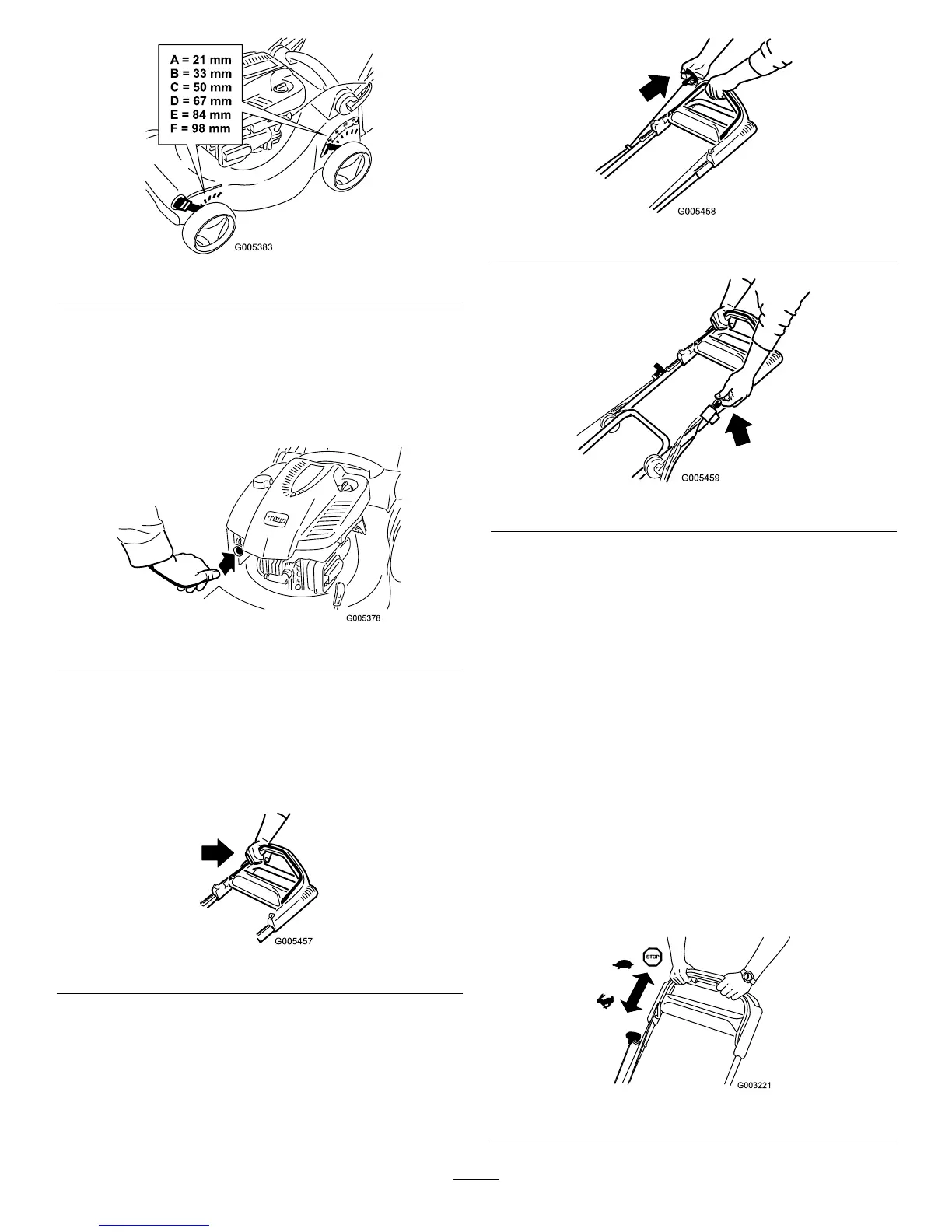 A = 21 mm
B = 33 mm
C = 50 mm
D = 67 mm
E = 84 mm
F = 98 mm

G005383

TORO

G005378

G005457

G005458

G005459

STOP

G003221