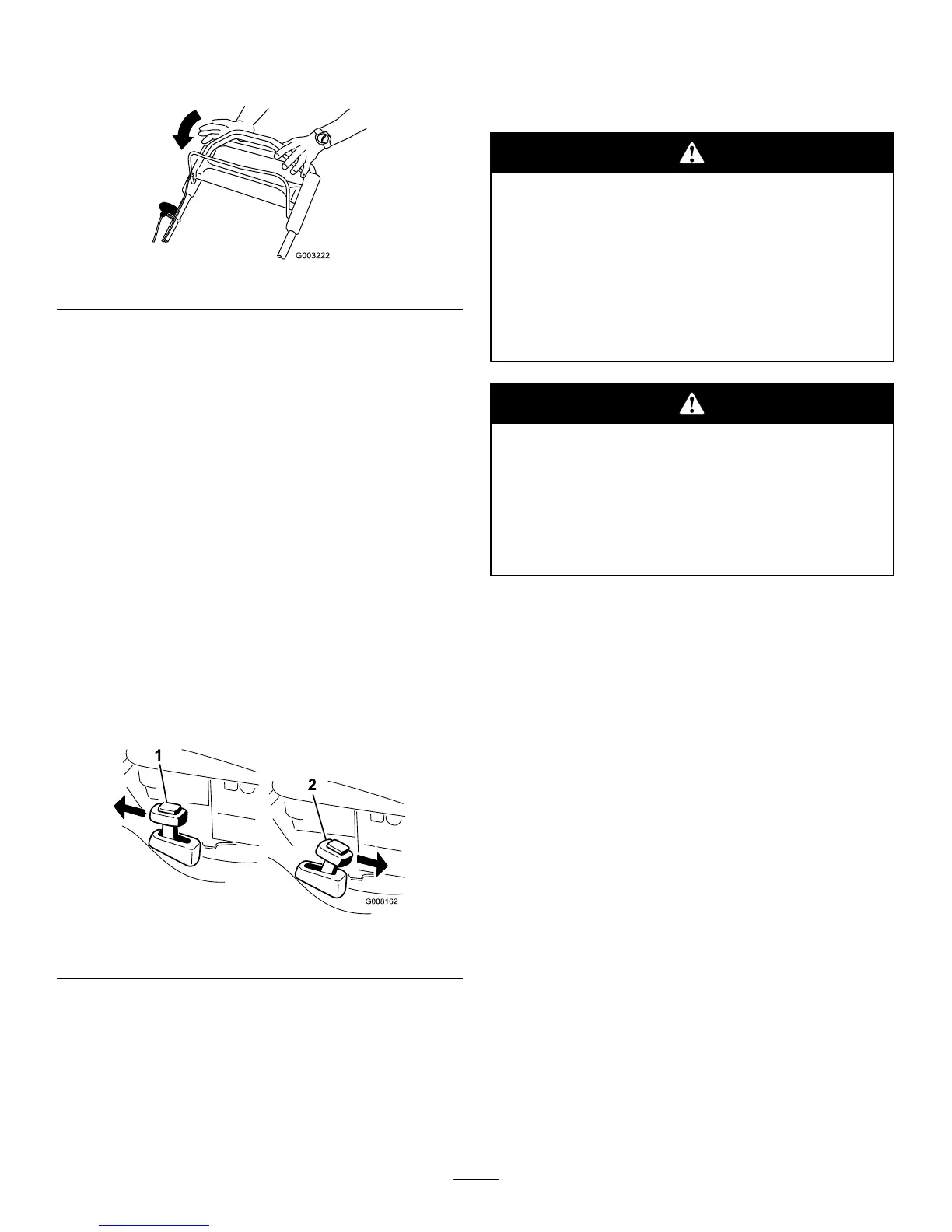 G003222

1

2

G008162