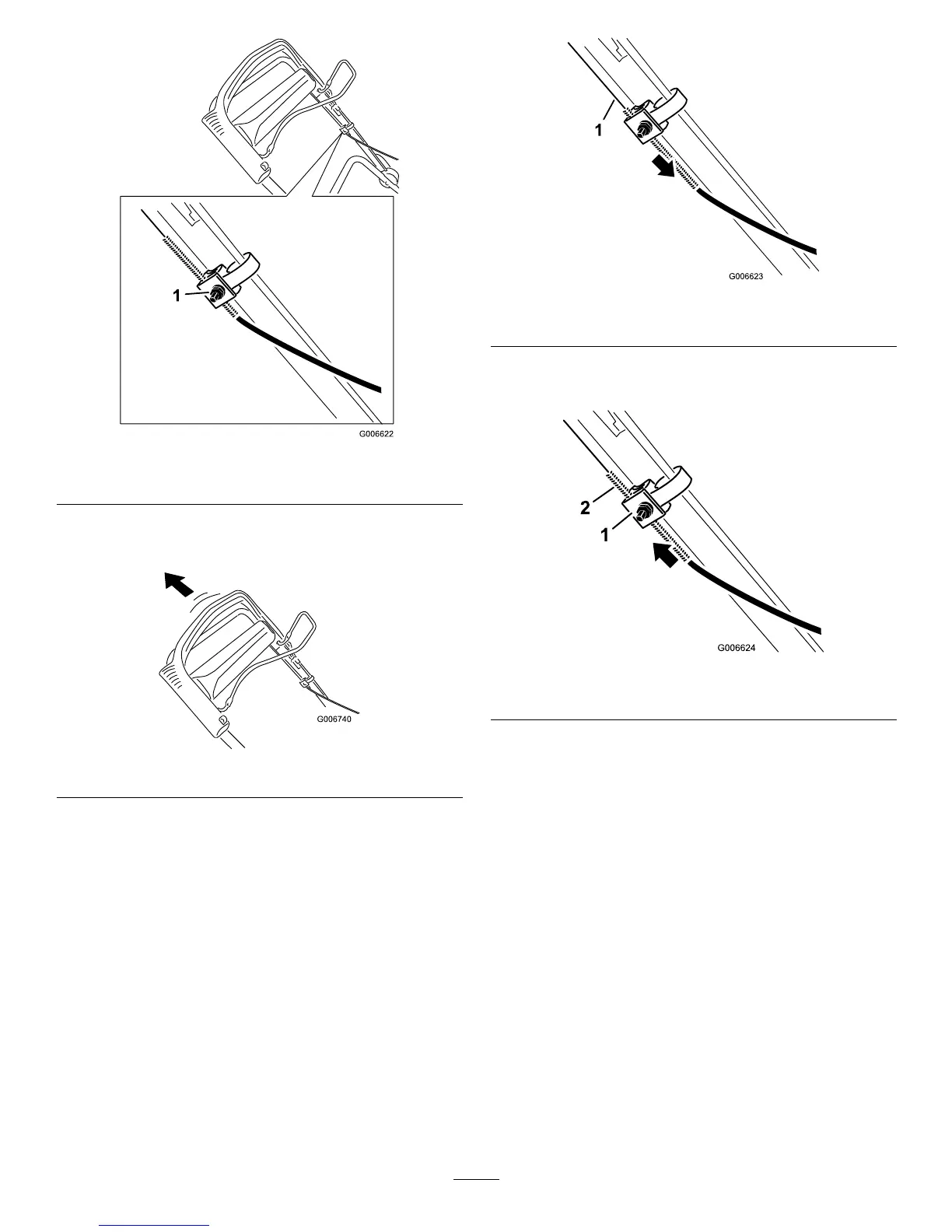 1

G006622

G006740

1

G006623

2

1

G006624