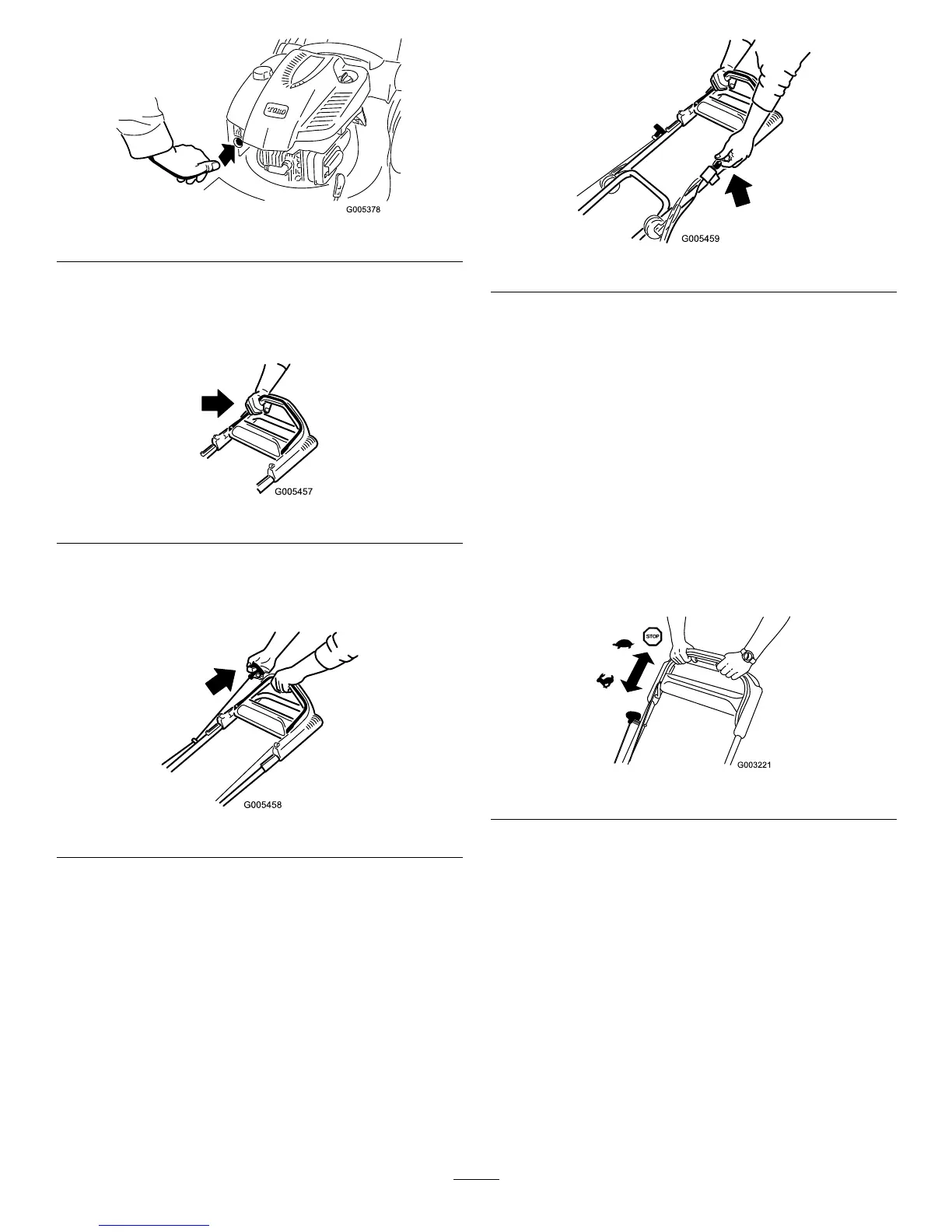 TORO

G005378

G005457

G005458

G005459

STOP

G003221