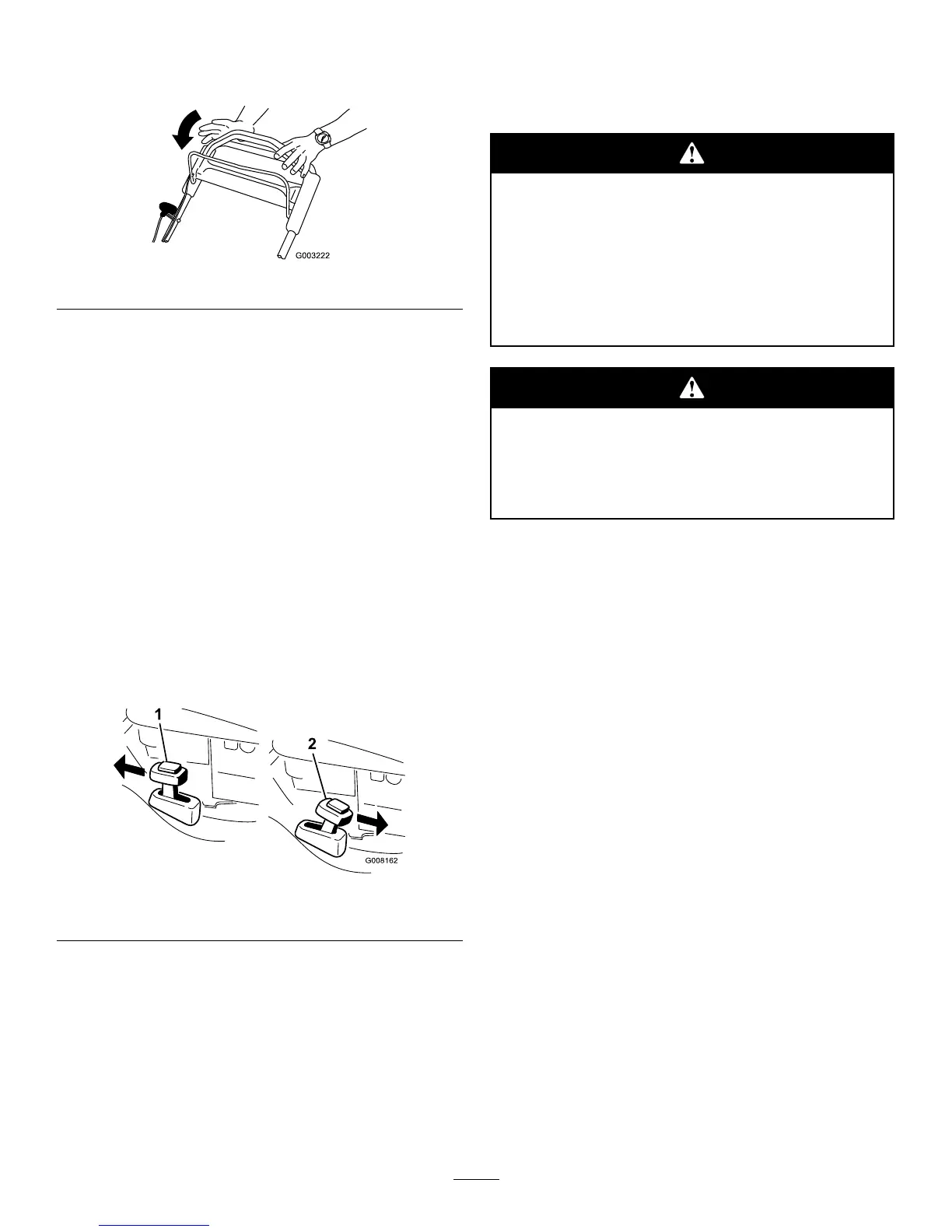 G003222

1

2

G008162