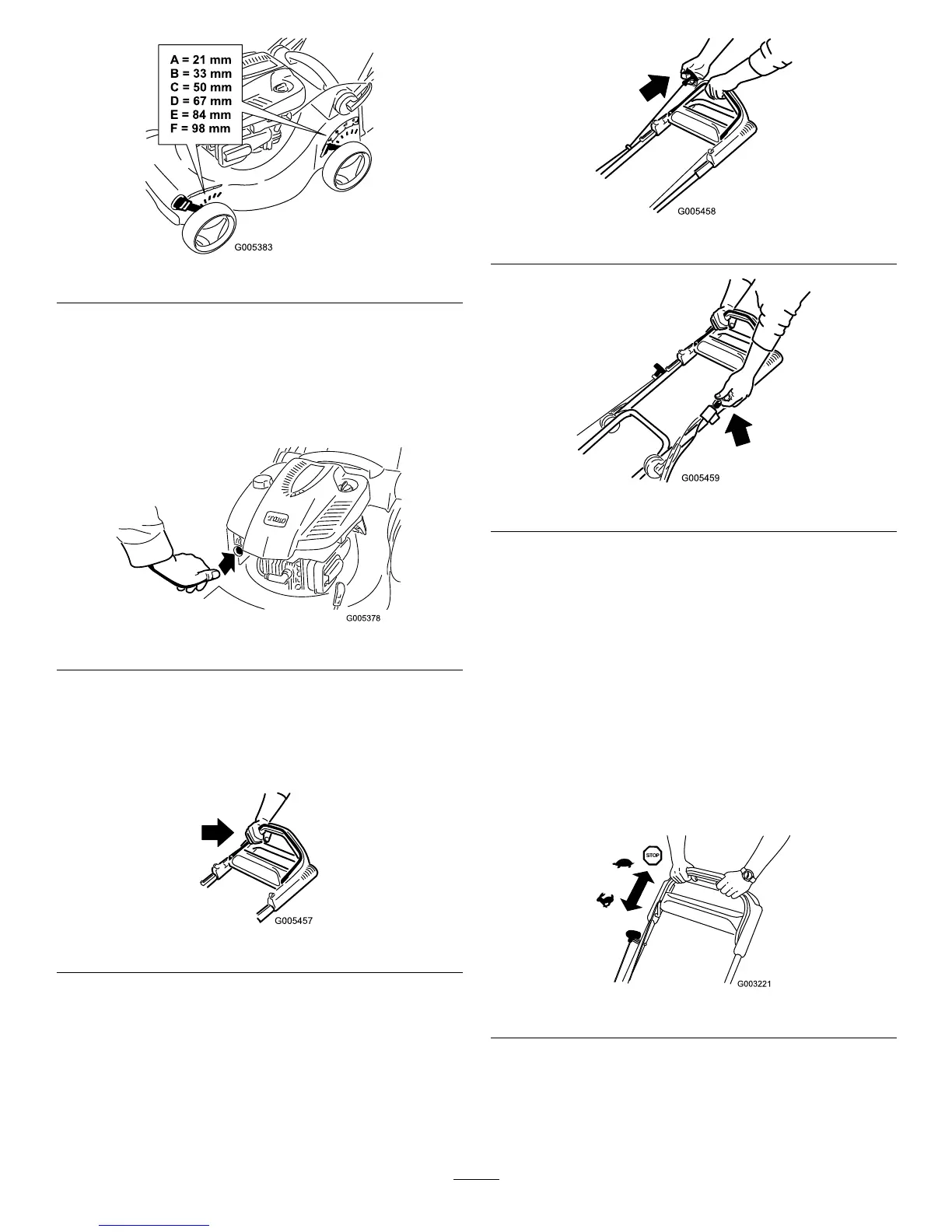 A = 21 mm
B = 33 mm
C = 50 mm
D = 67 mm
E = 84 mm
F = 98 mm

G005383

TORO

G005378

G005457

G005458

G005459

STOP

G003221