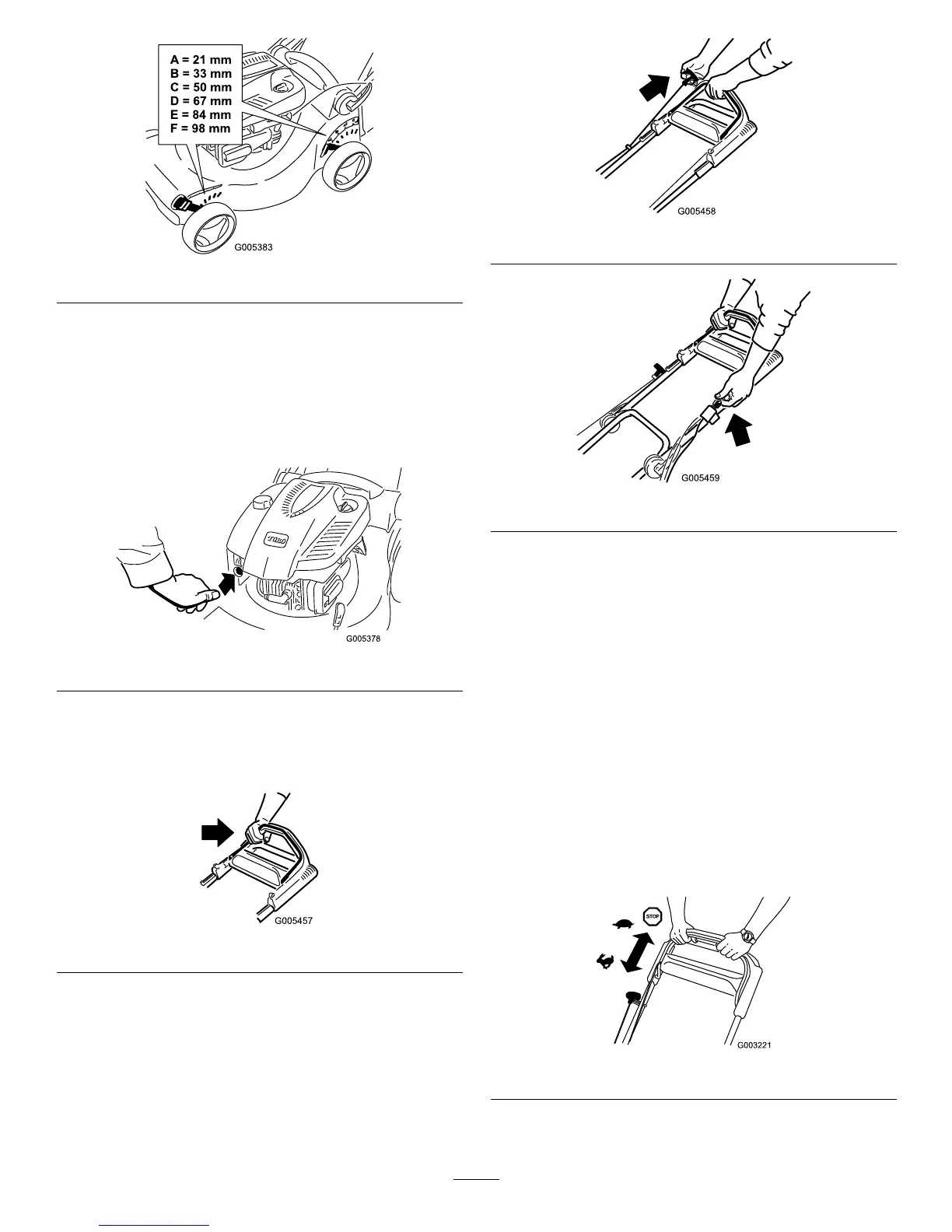 A = 21 mm
B = 33 mm
C = 50 mm
D = 67 mm
E = 84 mm
F = 98 mm

G005383

TORO

G005378

G005457

G005458

G005459

STOP

G003221