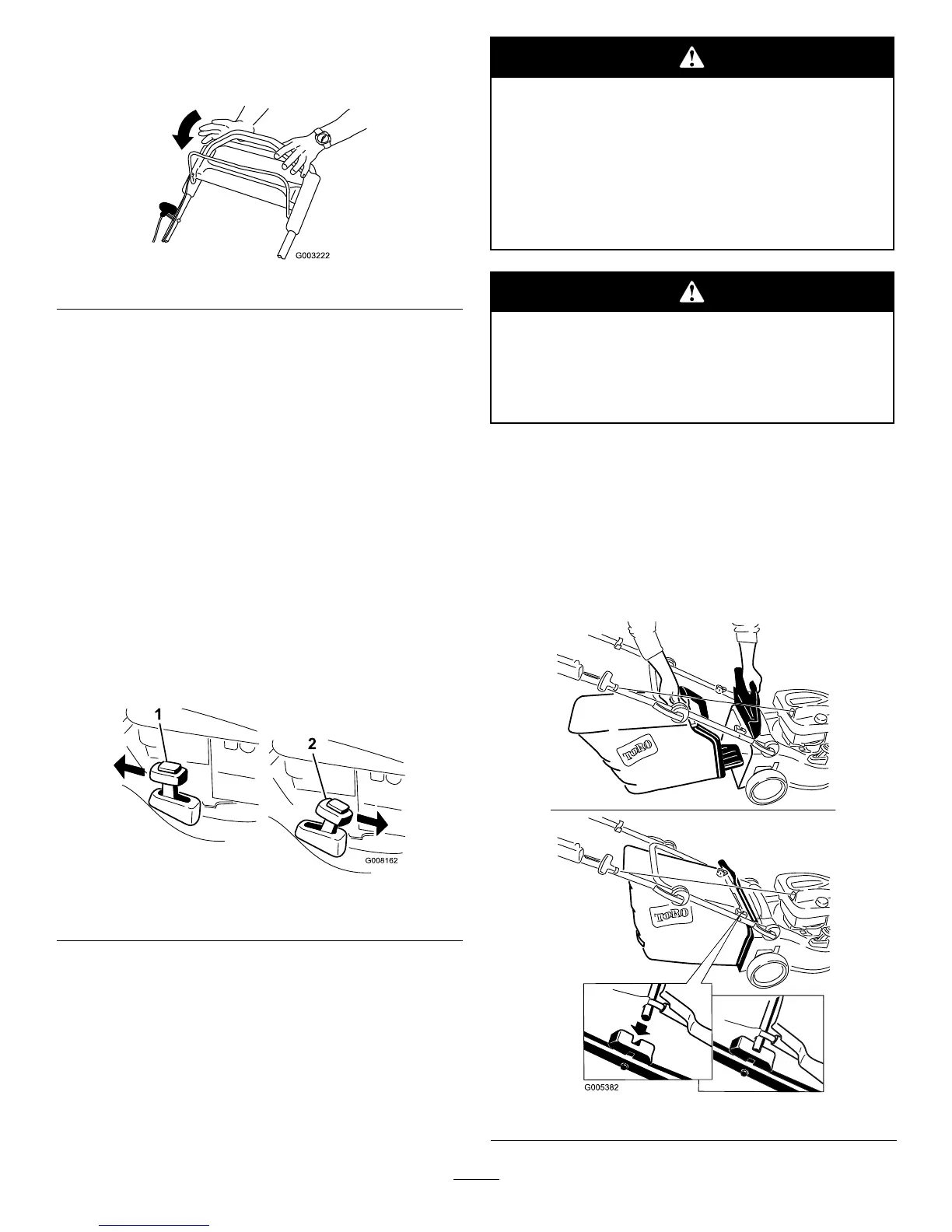 G003222

1

2

G008162

TORO

TORO

G005382