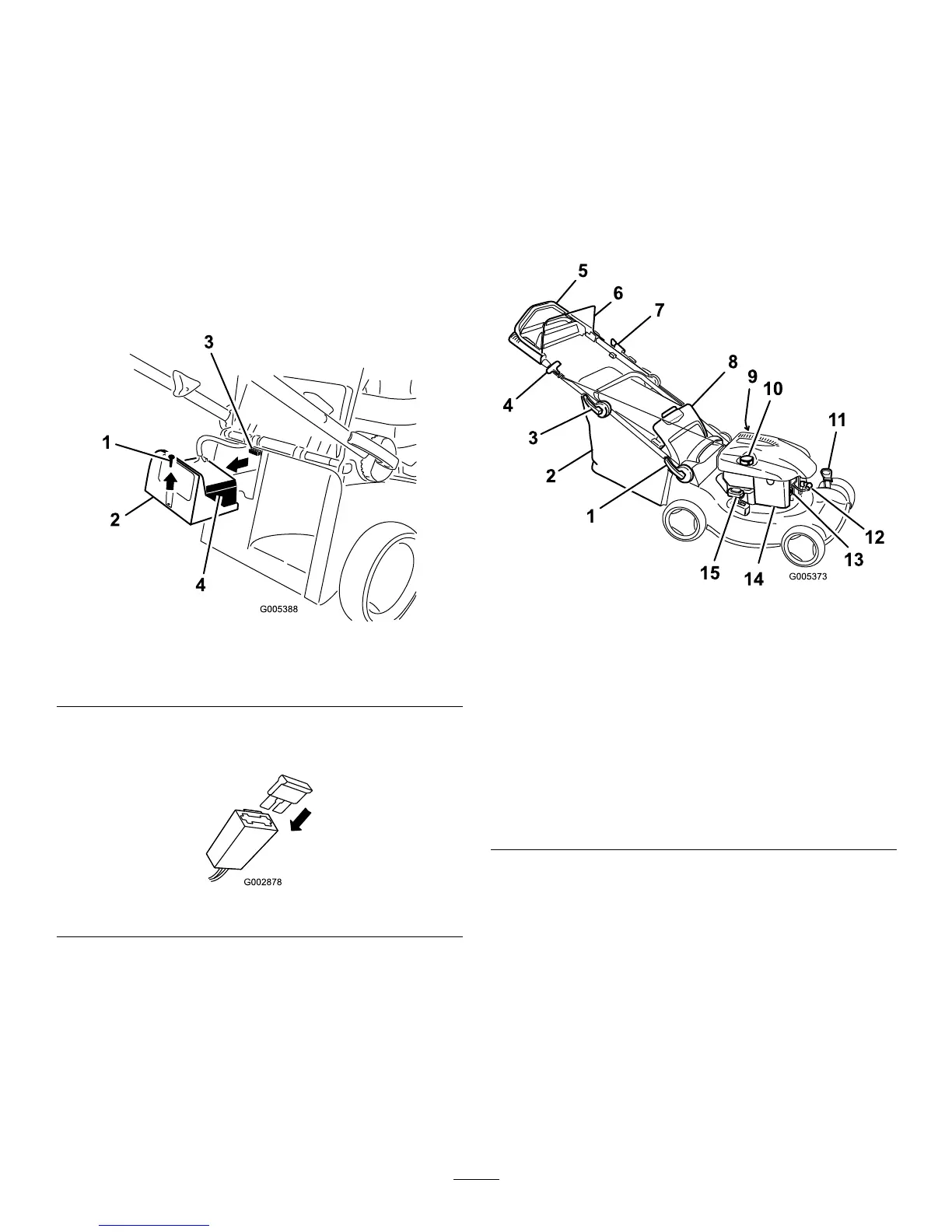 3
1
2
4
G005388

G002878

5
6
7
8
9
10
11
4
3
2
1
12
13
15
14
G005373