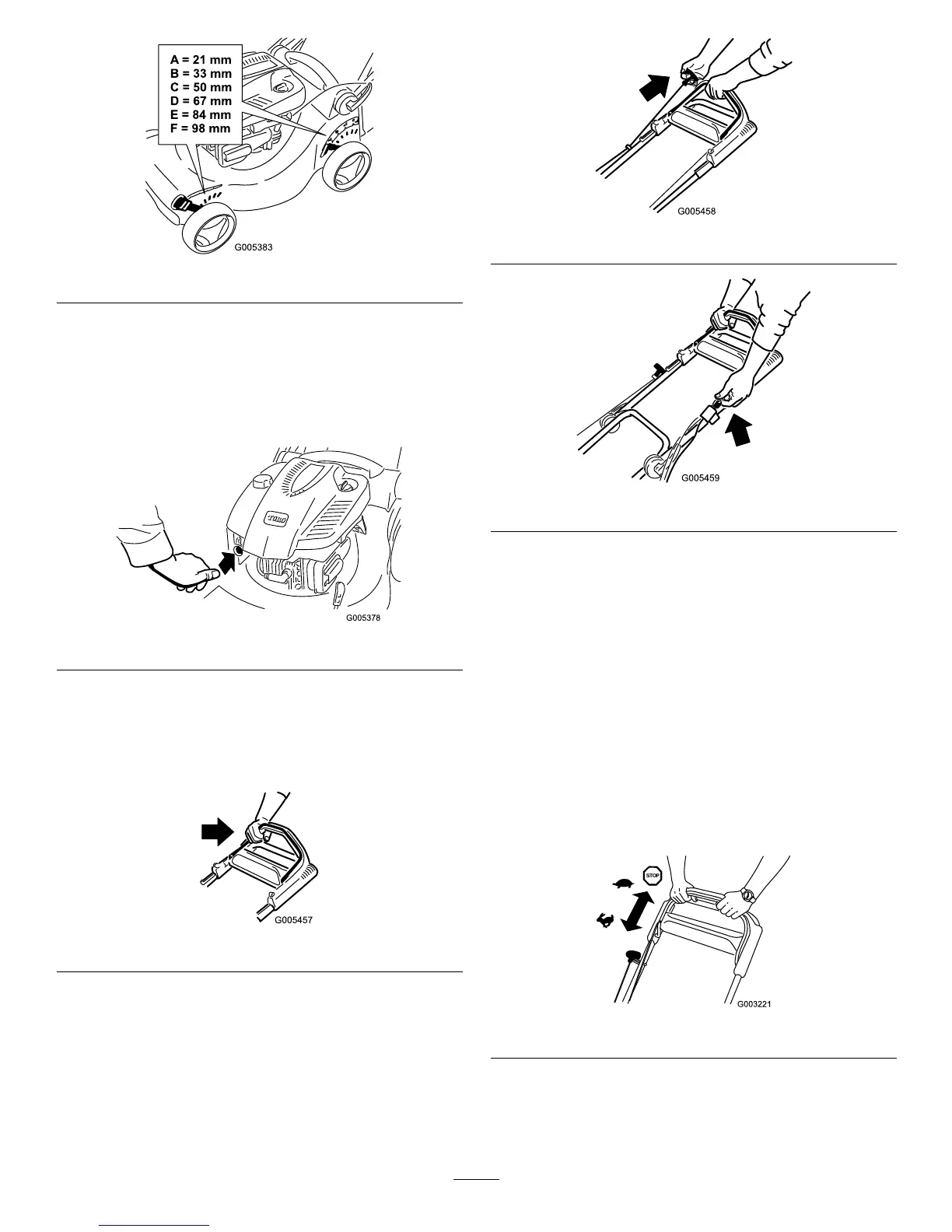 A = 21 mm
B = 33 mm
C = 50 mm
D = 67 mm
E = 84 mm
F = 98 mm

G005383

TORO

G005378

G005457

G005458

G005459

STOP

G003221