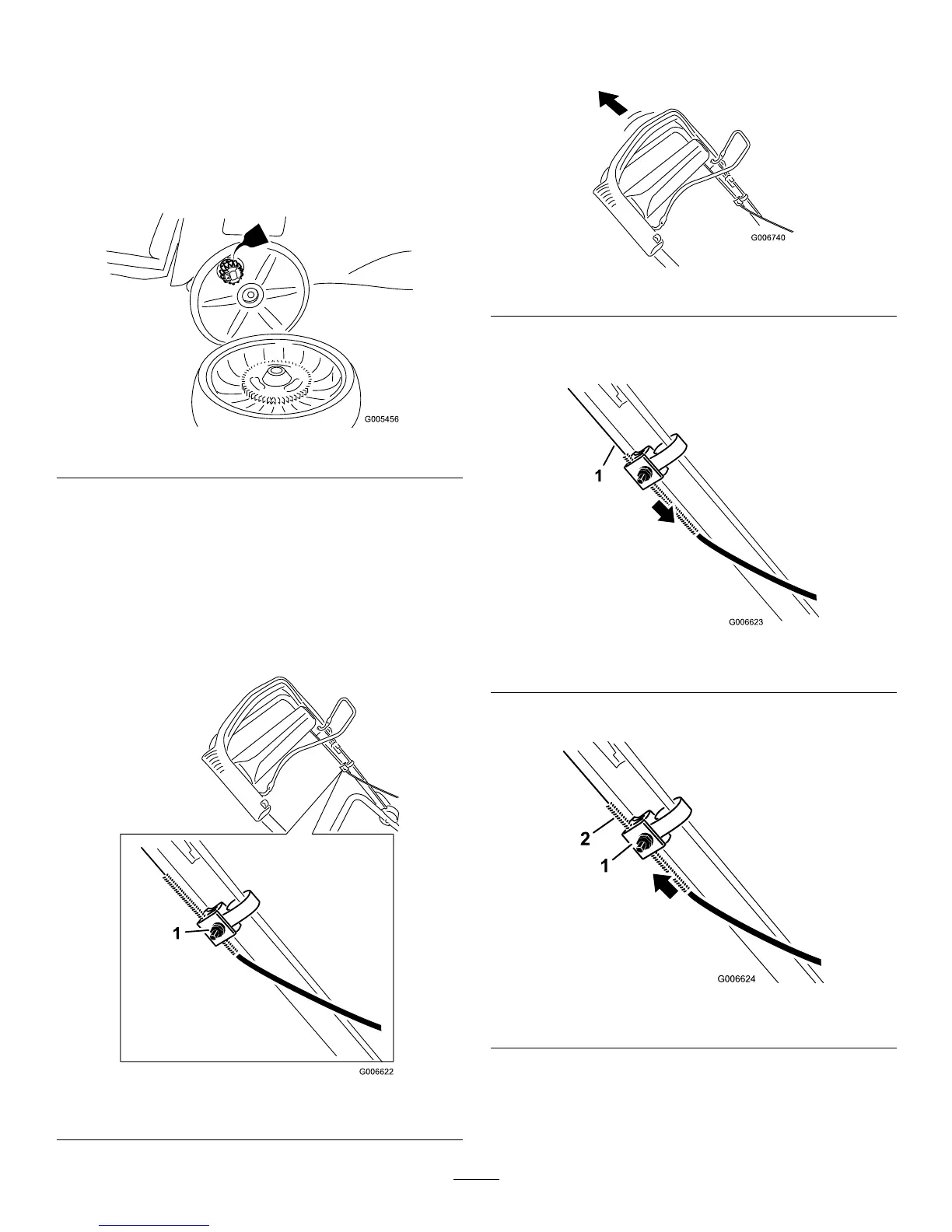 G005456

1

G006622

G006740

1

G006623

2

1

G006624