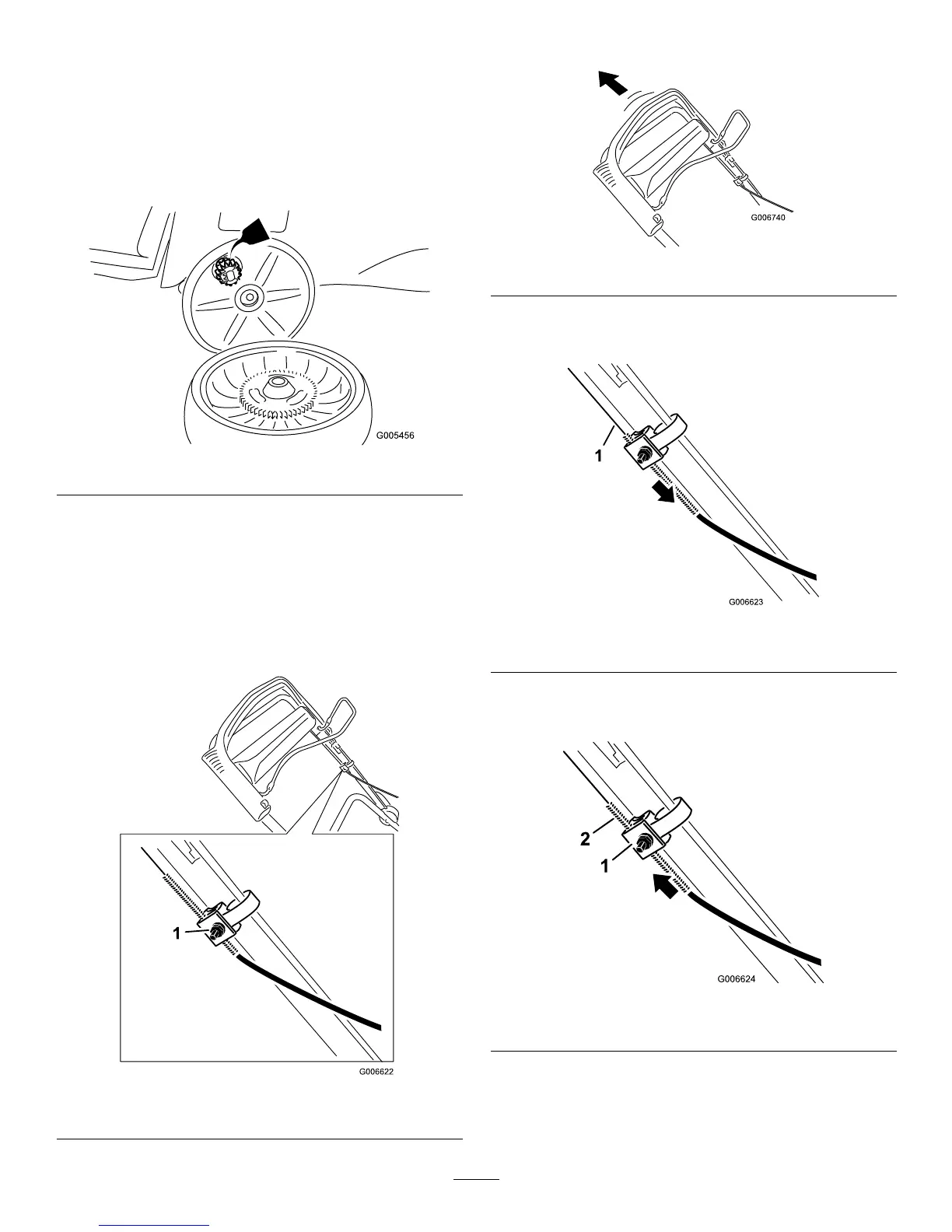 G005456

1

G006622

G006740

1

G006623

2

1

G006624