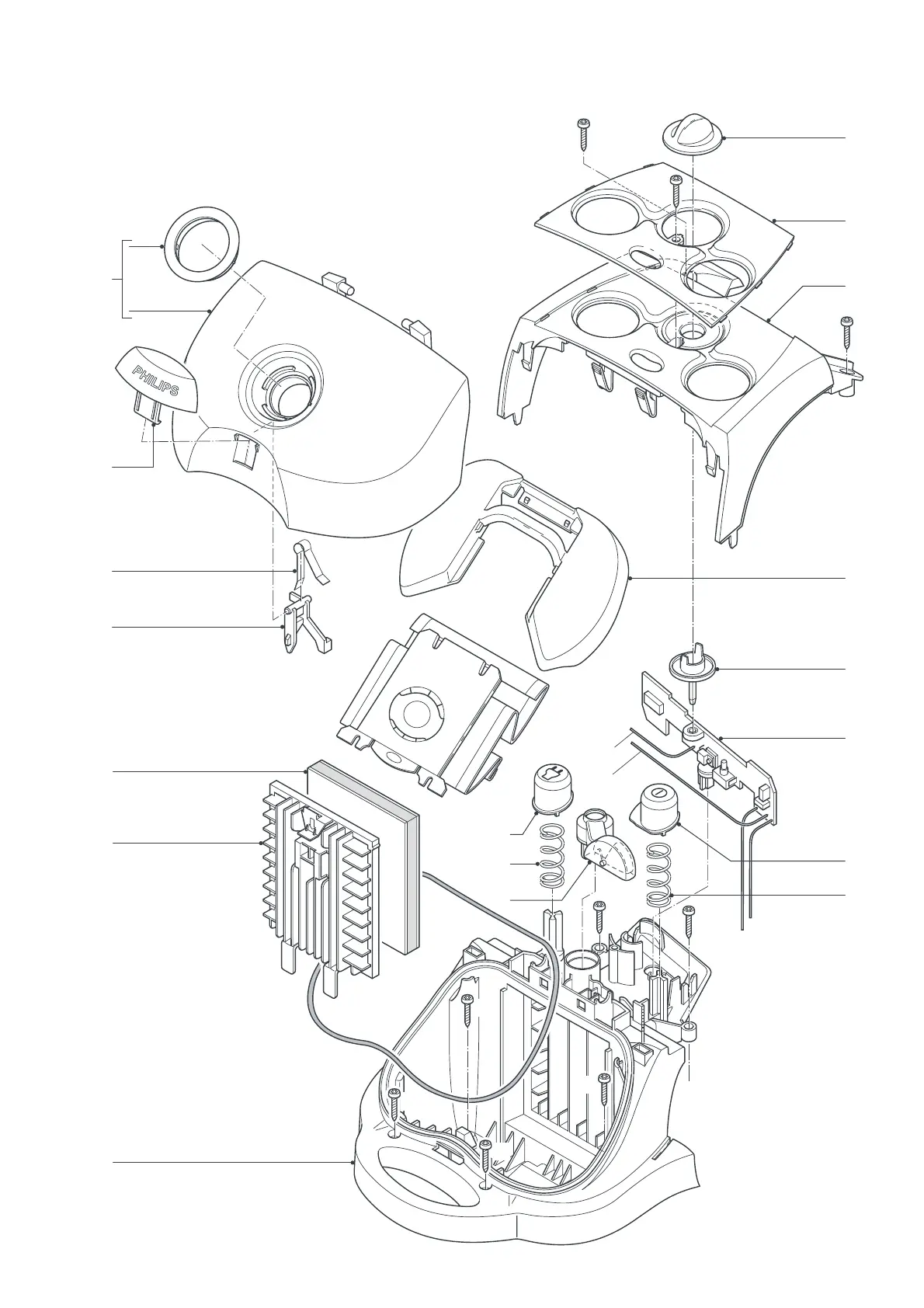 PHILIPS