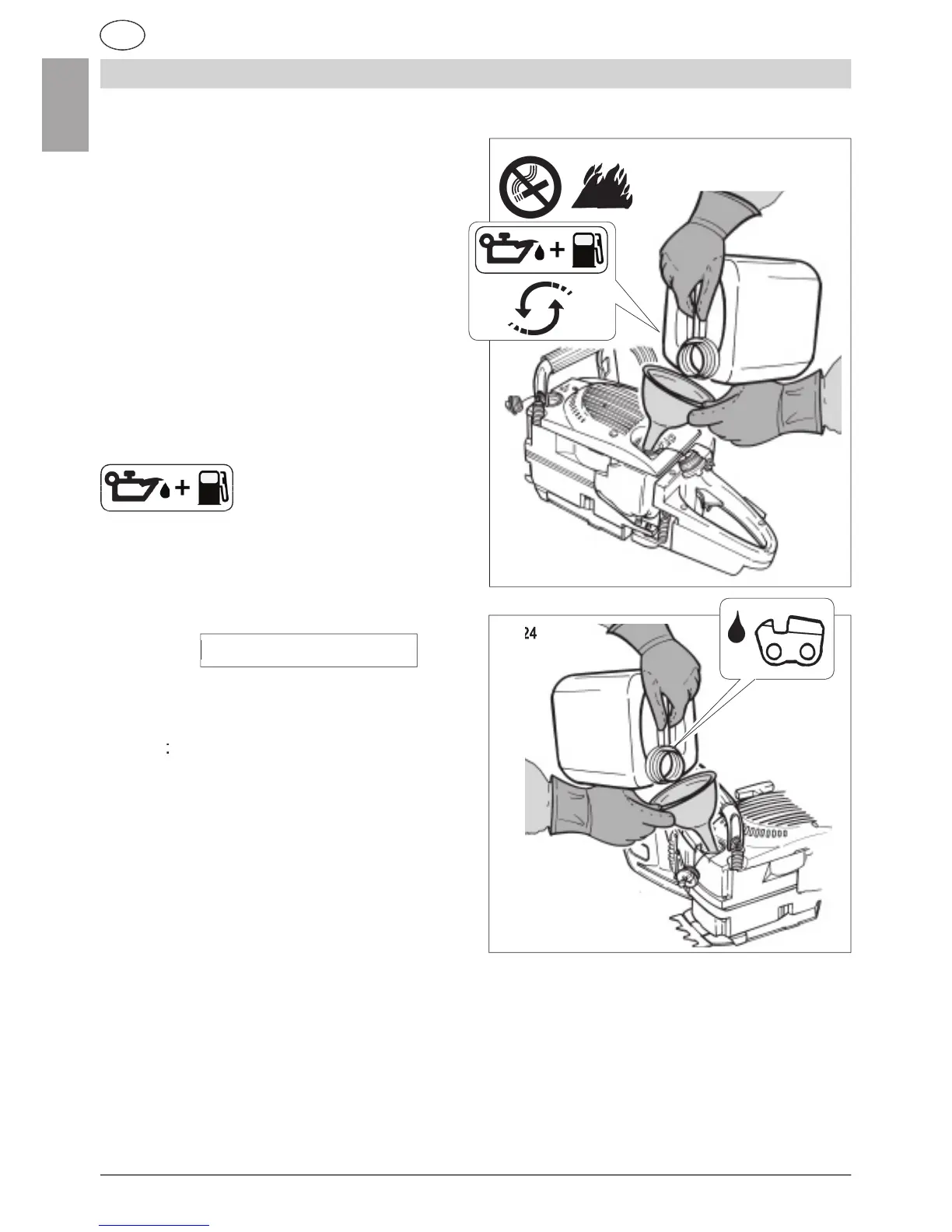 24

: