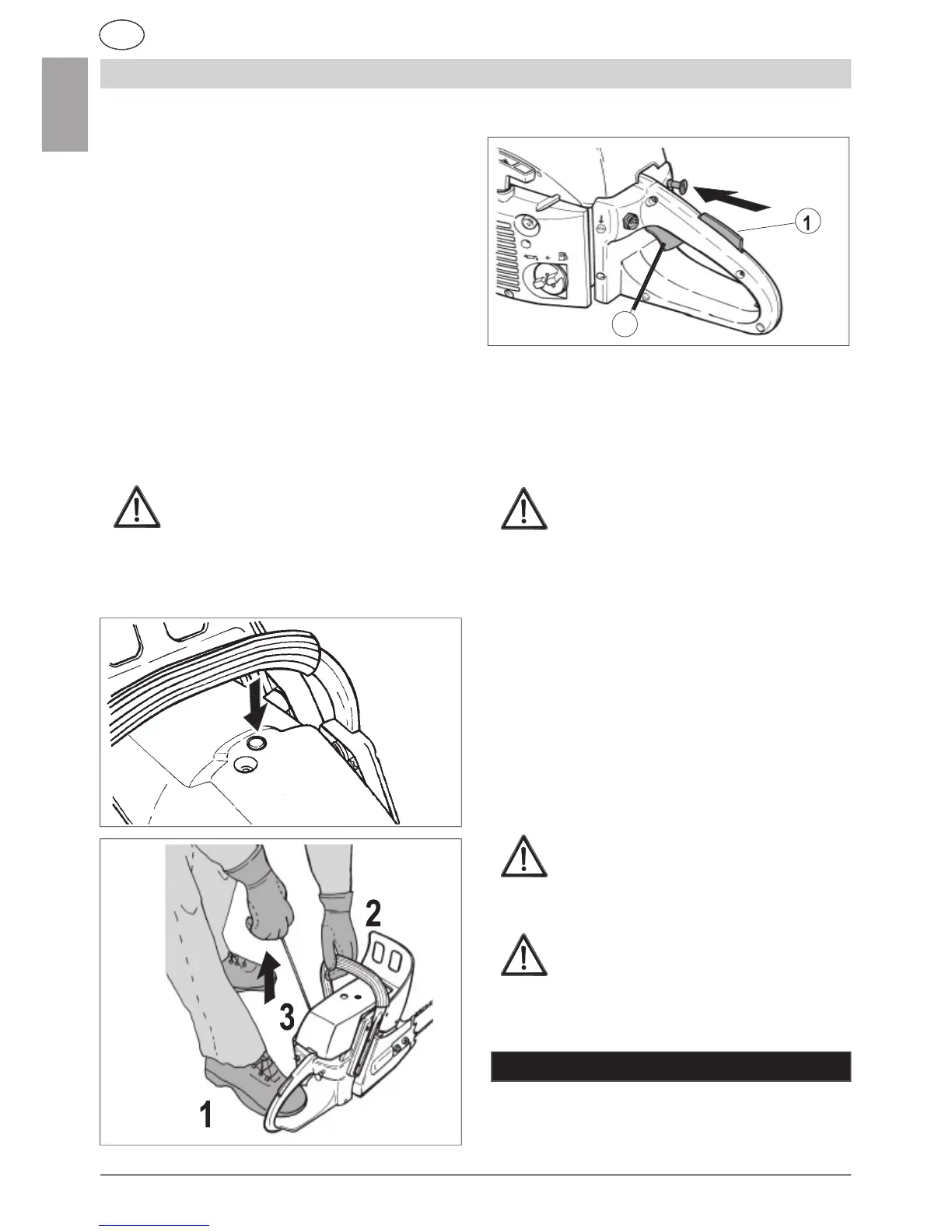 1

2

3

1