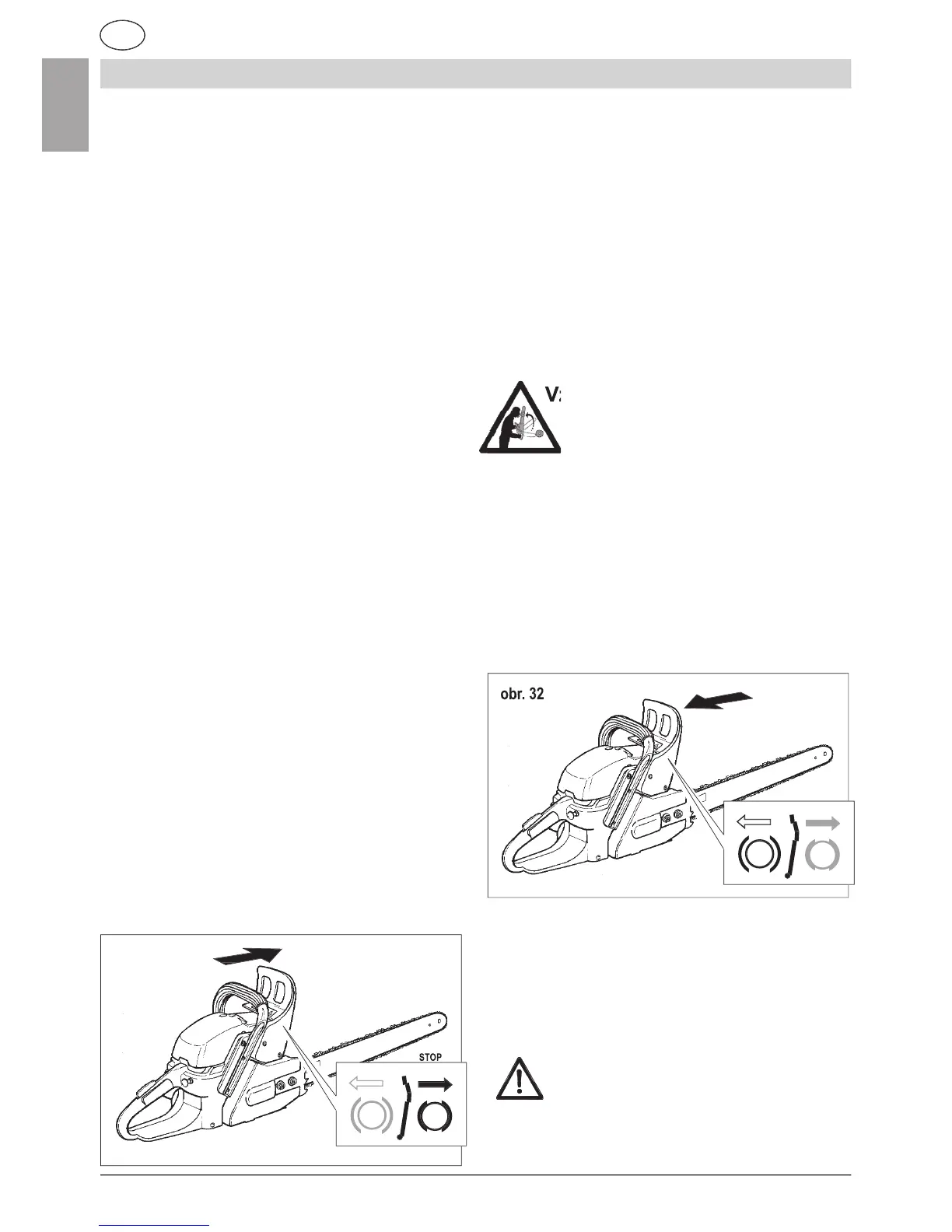 V

obr. 32

STOP