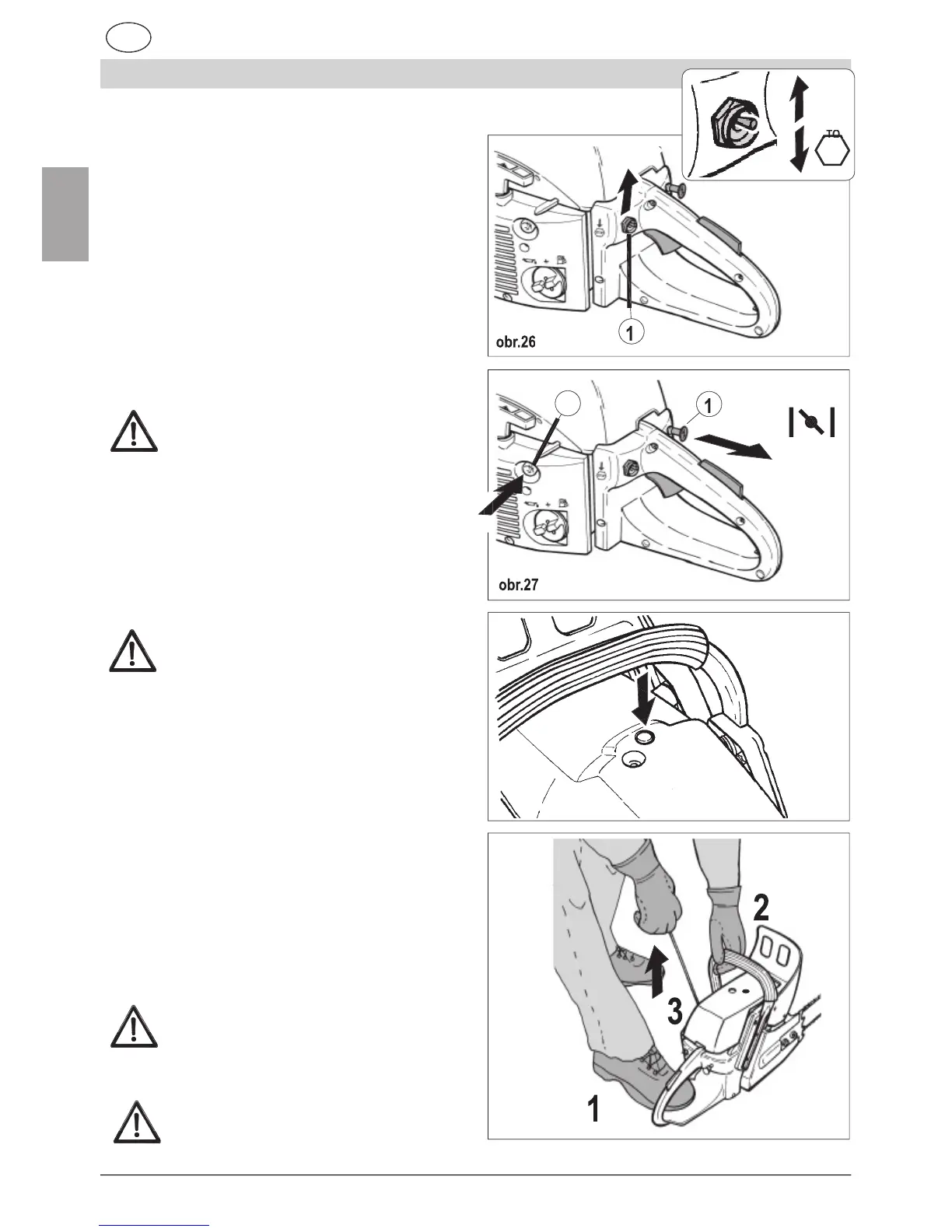 TO

1

obr.26

1

obr.27

2

3

1