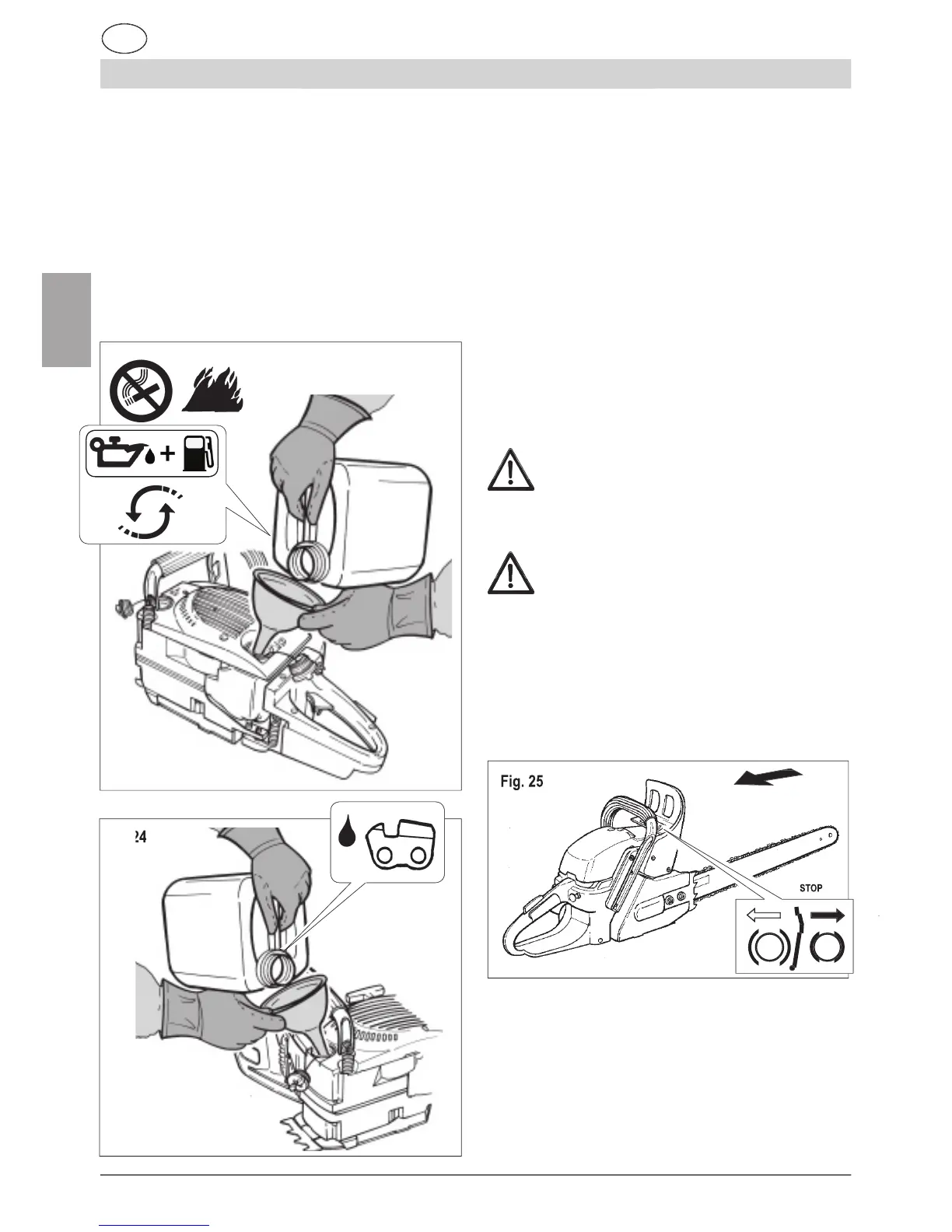 24

Fig. 25

STOP