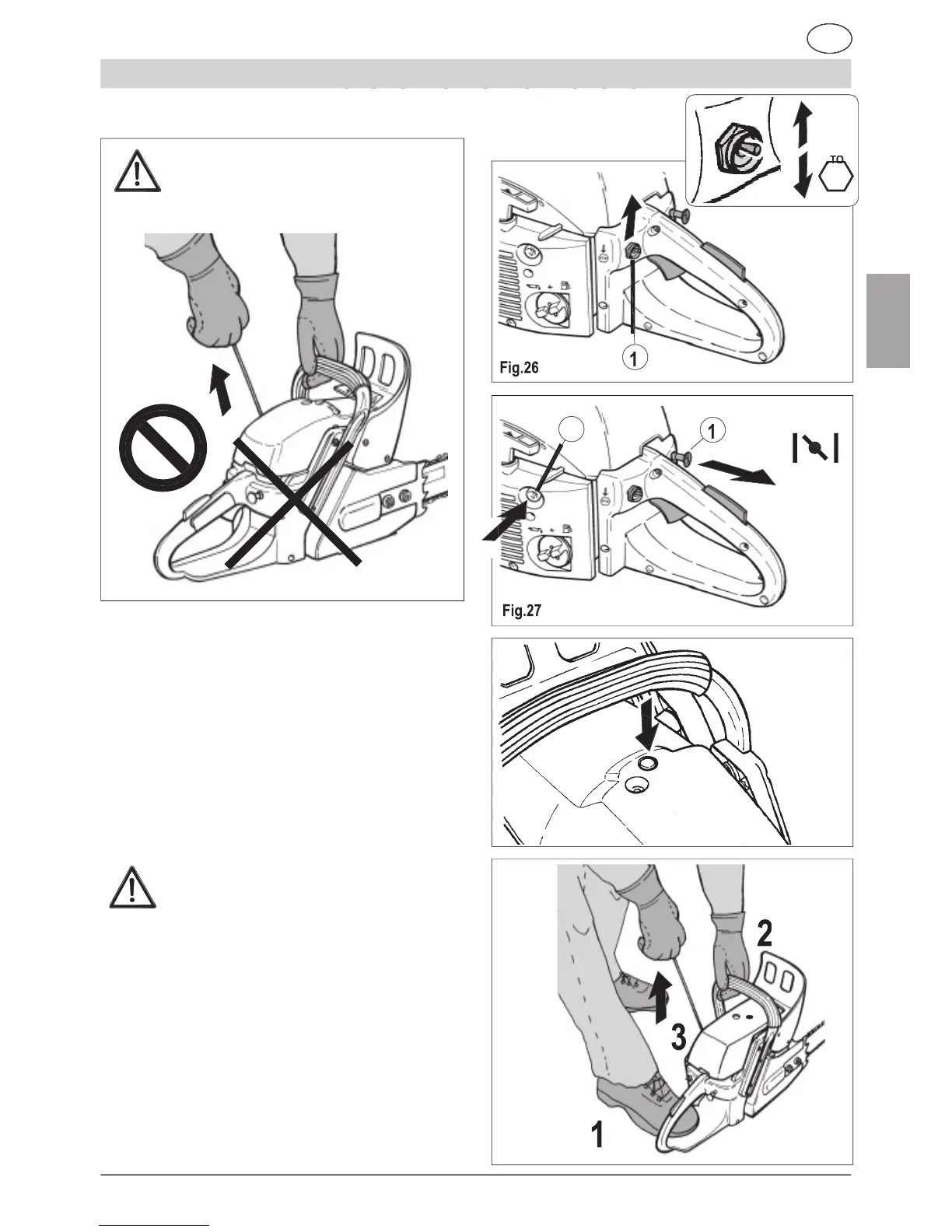 TO

1

Fig.26

1

Fig.27

2

3

1