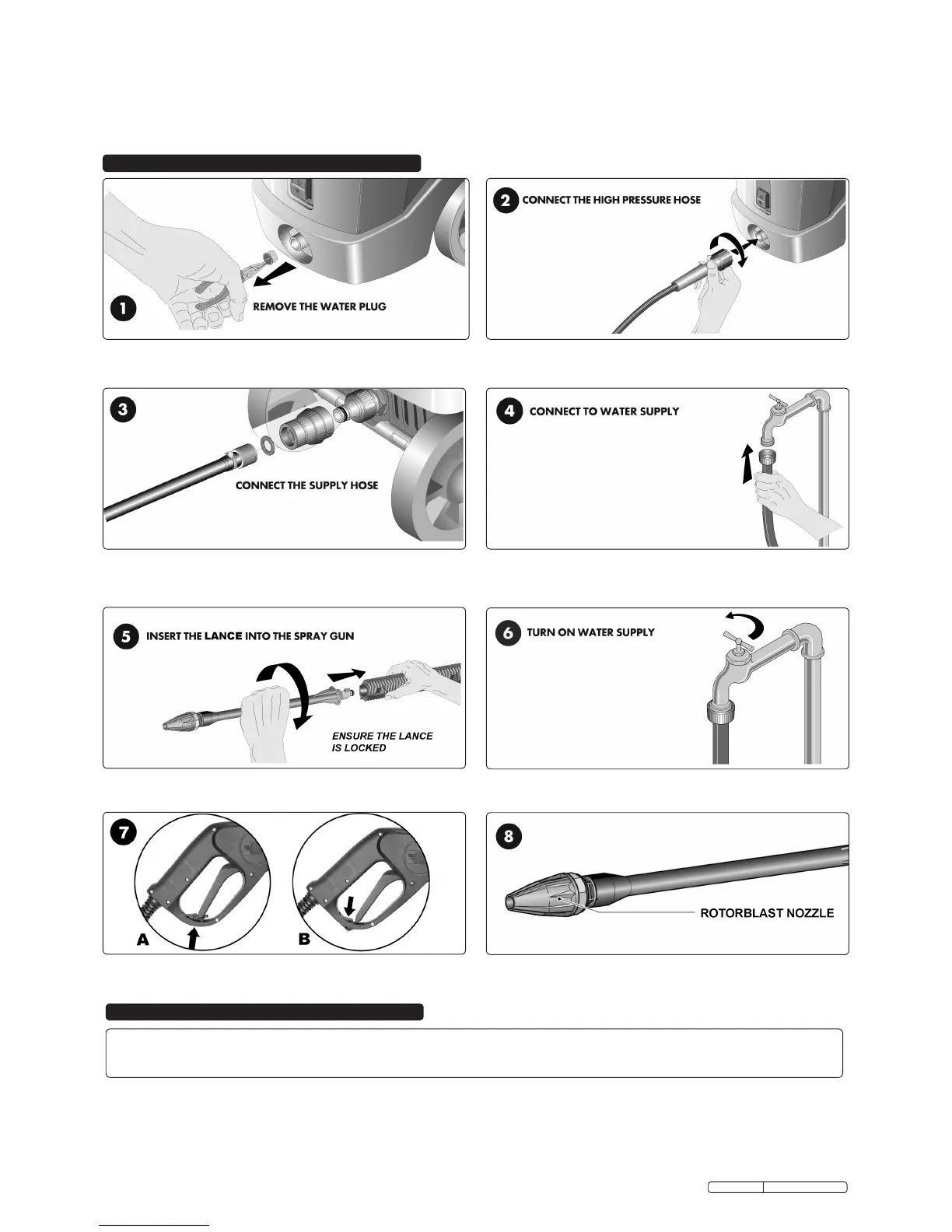 1 REMOVE THE WATER PLUG

2 CONNECT THE HIGH PRESSURE HOSE

3 CONNECT THE SUPPLY HOSE

4 CONNECT TO WATER SUPPLY

5 INSERT THE LANCE INTO THE SPRAY GUN

ENSURE THE LANCE IS LOCKED

6 TURN ON WATER SUPPLY

7

A

B

8

ROTORBLAST NOZZLE