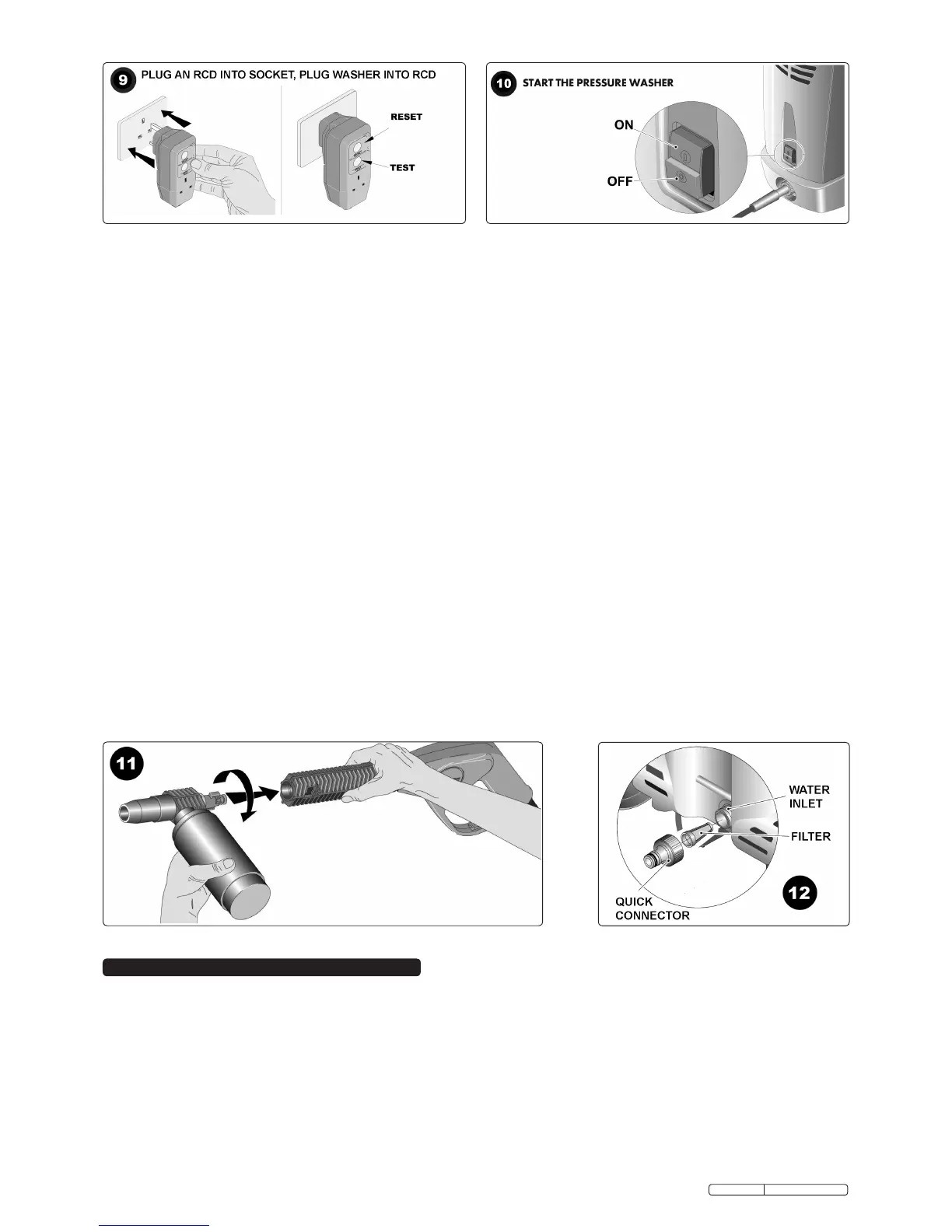 9 PLUG AN RCD INTO SOCKET, PLUG WASHER INTO RCD

RESET

TEST

10 START THE PRESSURE WASHER

ON

OFF

11

WATER INLET

FILTER

QUICK CONNECTOR

12