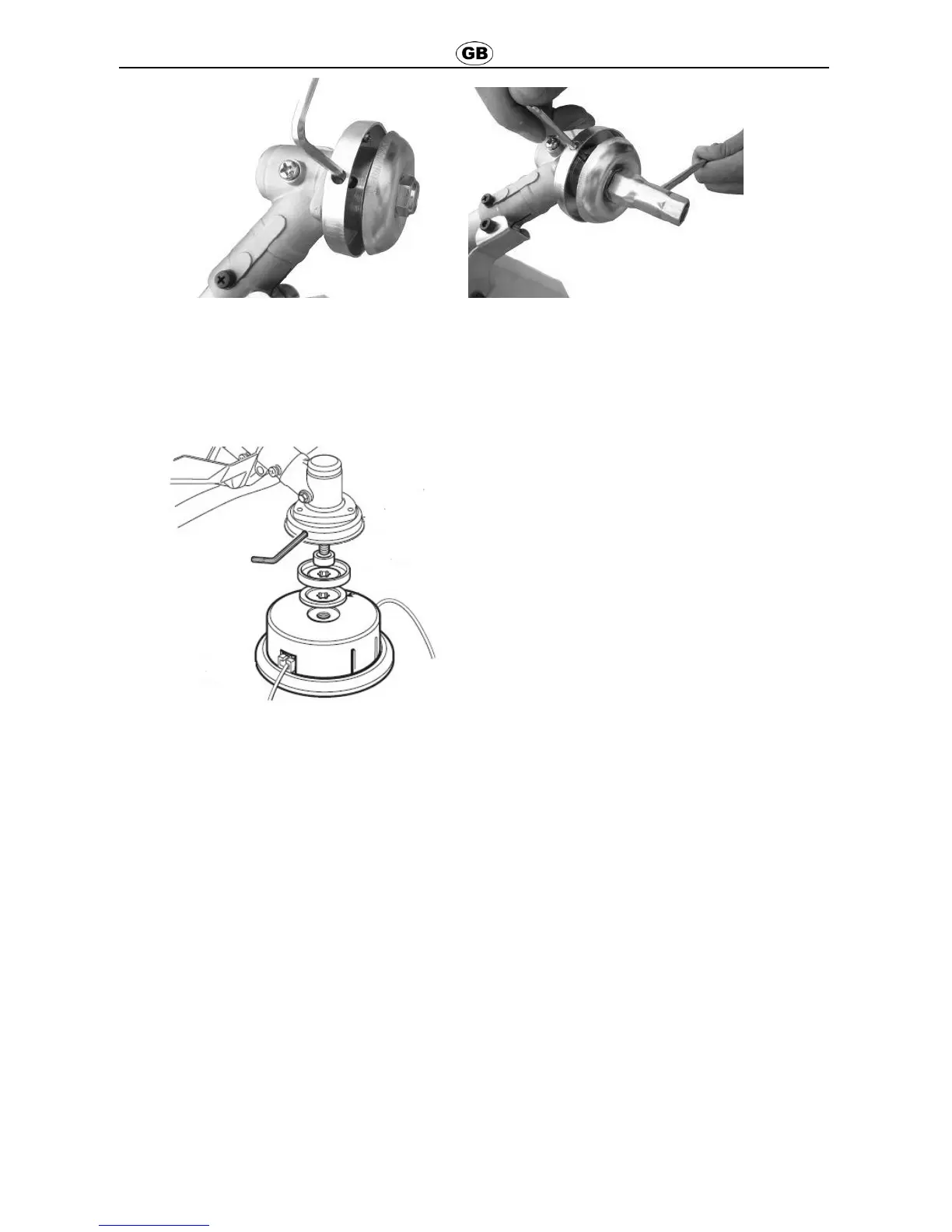 GB