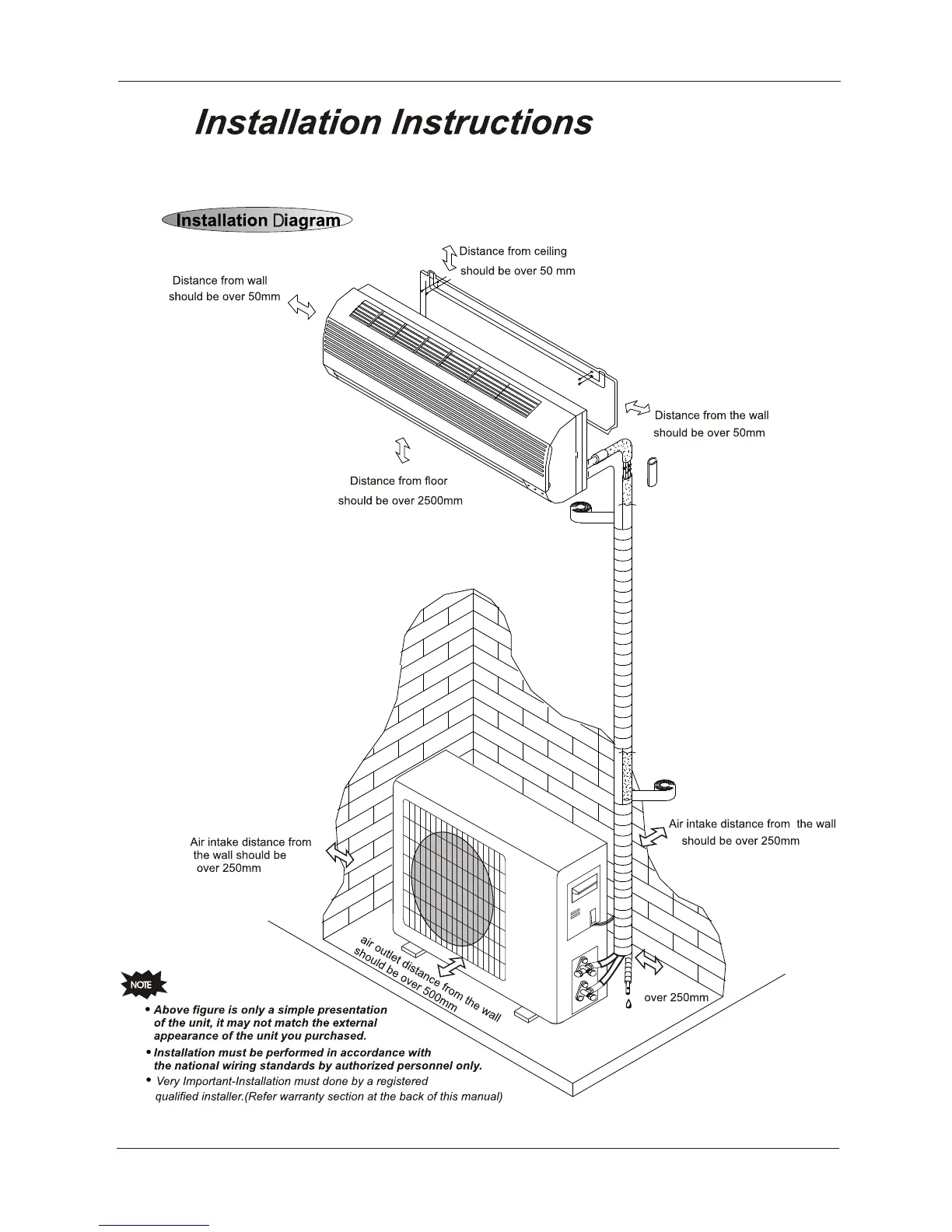 Installation Instructions

Installation Diagram

Distance from ceiling should be over 50 mm

Distance from wall should be over 50mm

Distance from the wall should be over 50mm

Distance from floor should be over 2500mm

Air intake distance from the wall should be over 250mm

Air intake distance from the wall should be over 250mm

air outlet distance from the wall should be over 500mm

over 250mm

NOTE

• Above figure is only a simple presentation of the unit, it may not match the external appearance of the unit you purchased.

• Installation must be performed in accordance with the national wiring standards by authorized personnel only.

• Very Important-Installation must done by a registered qualified installer.(Refer warranty section at the back of this manual)