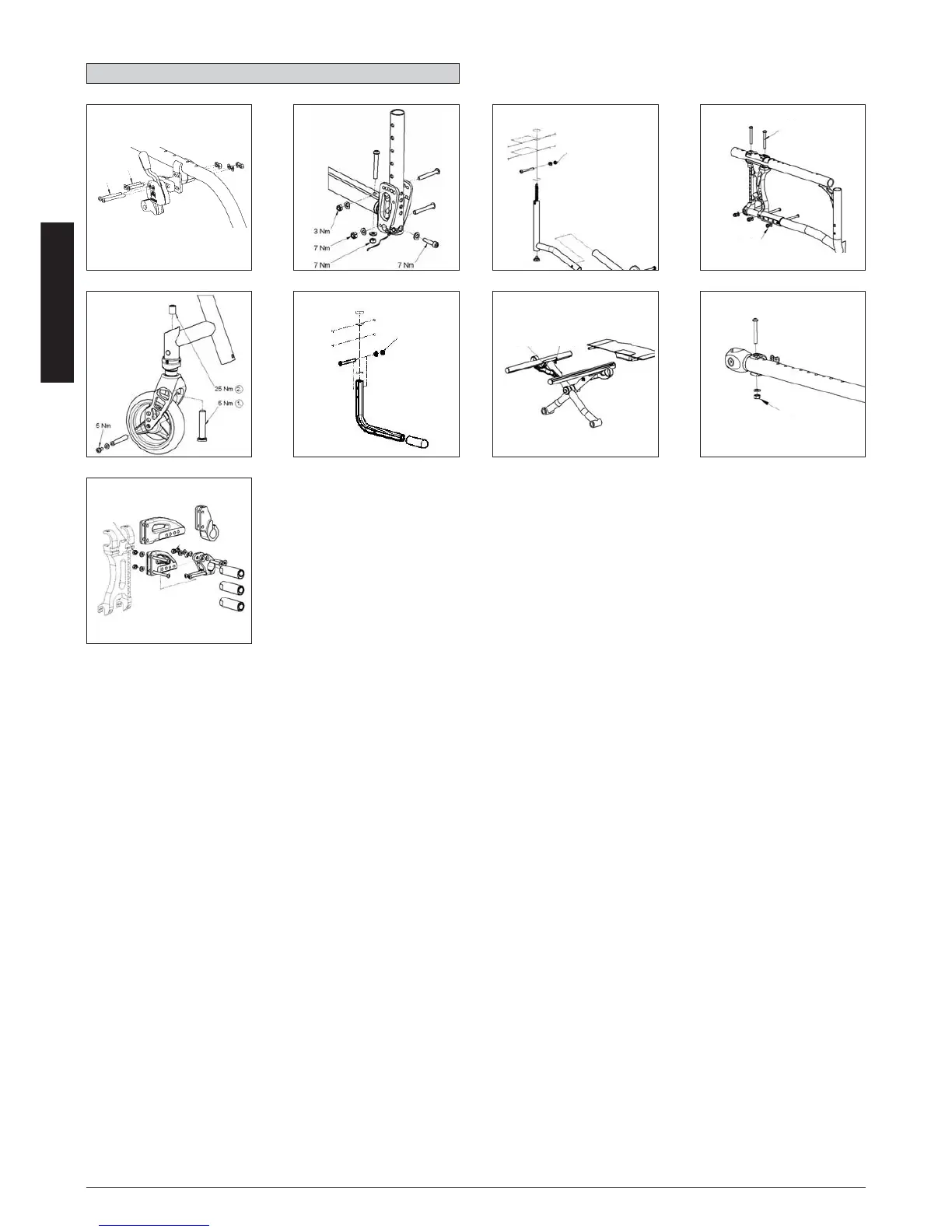 3 Nm
7 Nm
7 Nm
7 Nm

25 Nm 2.
5 Nm 1.
5 Nm