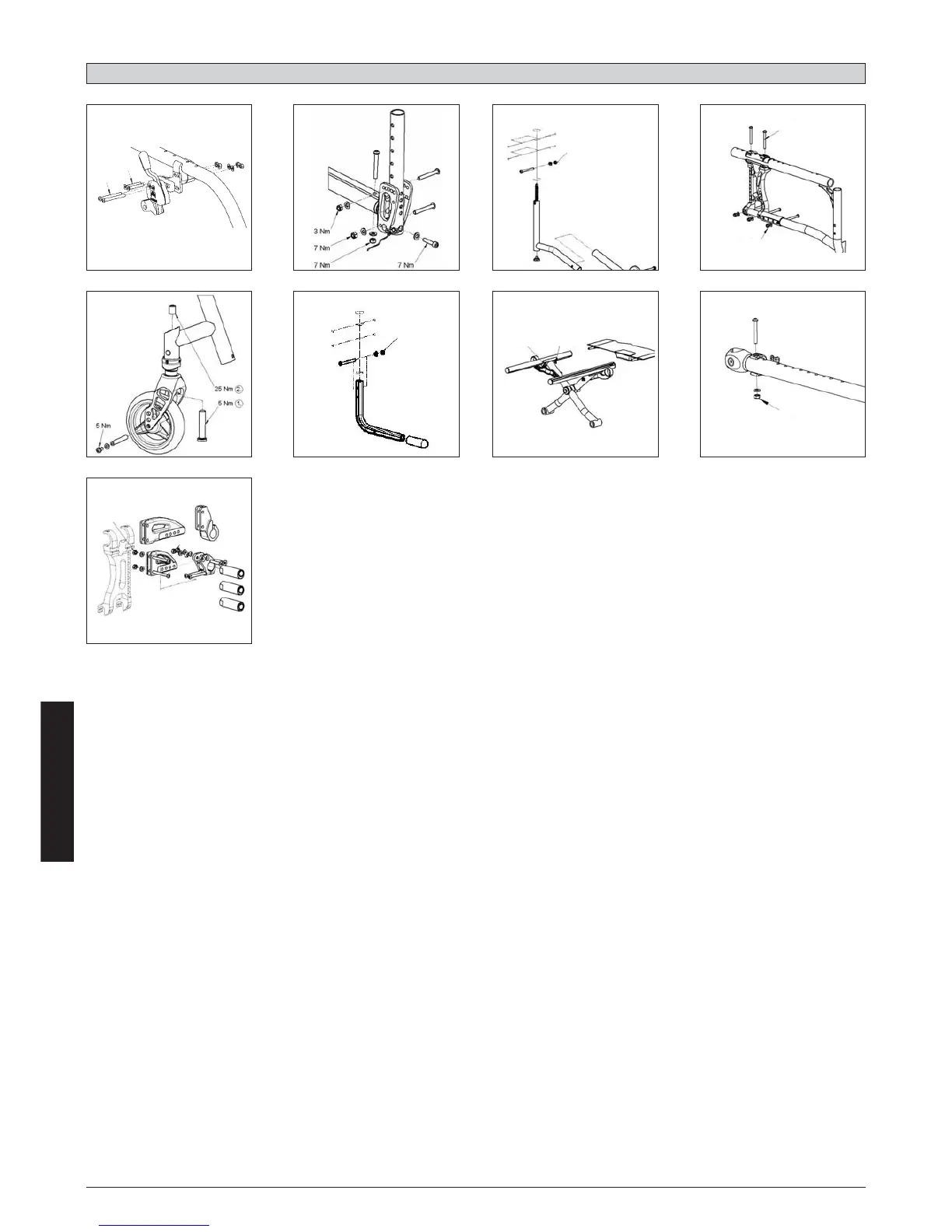 3 Nm
7 Nm
7 Nm
7 Nm

25 Nm ②
5 Nm ①
5 Nm