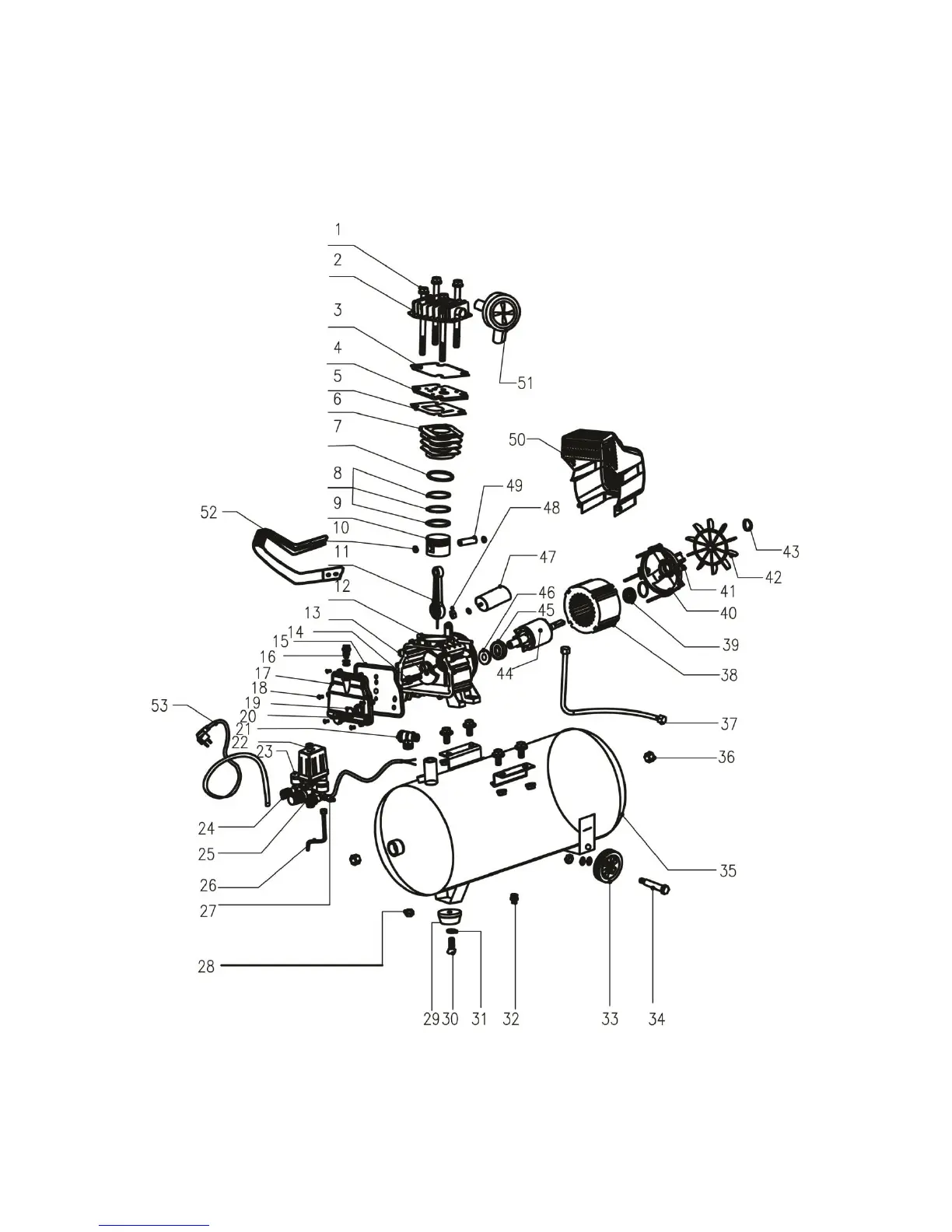 1
2
3
4
5
6
7
8
9
10
11
12
13
14
15
16
17
18
19
20
21
22
23
24
25
26
27
28
29
30
31
32
33
34
35
36
37
38
39
40
41
42
43
44
45
46
47
48
49
50
51
52
53