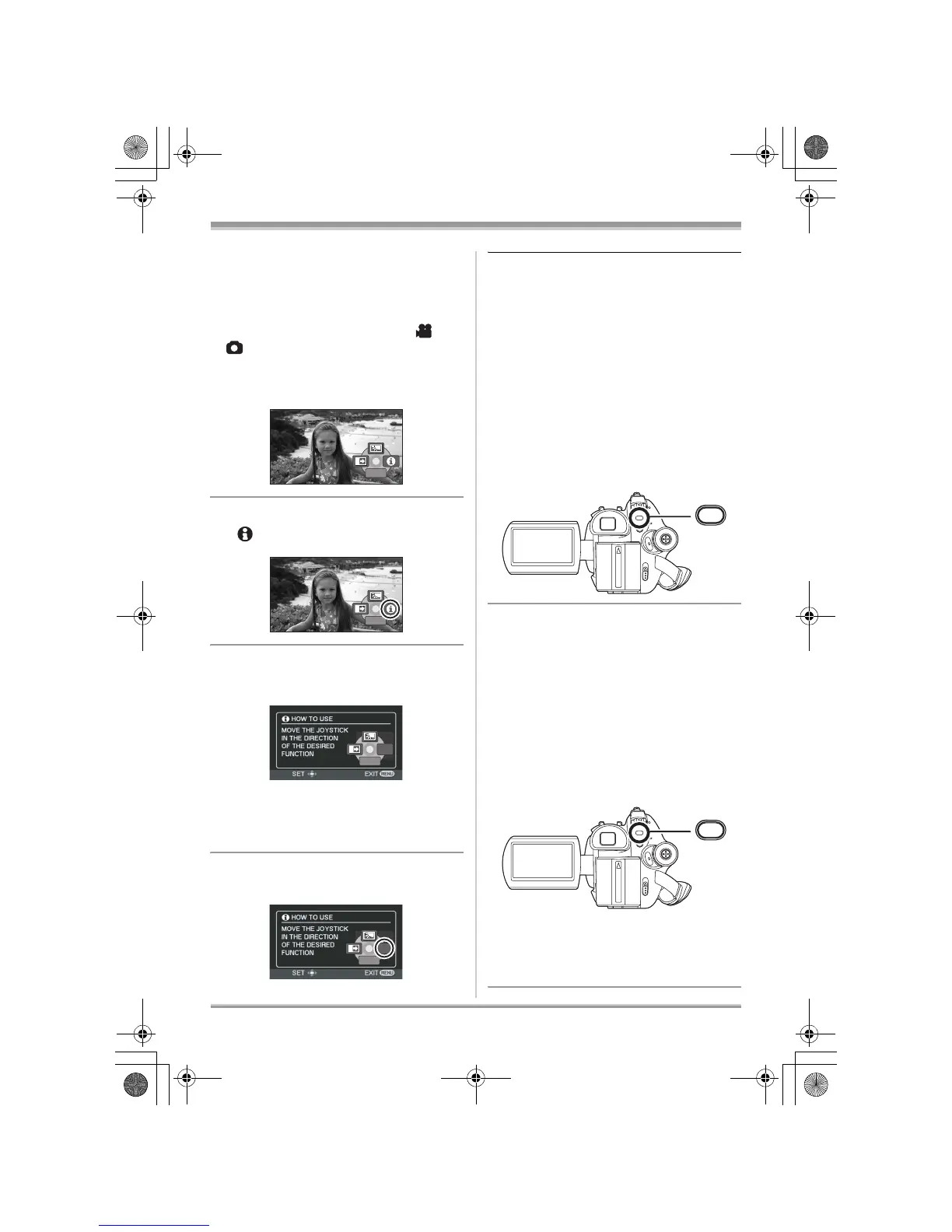 HOW TO USE
MOVE THE JOYSTICK
IN THE DIRECTION
OF THE DESIRED
FUNCTION
SET
EXIT MENU

HOW TO USE
MOVE THE JOYSTICK
IN THE DIRECTION
OF THE DESIRED
FUNCTION
SET
EXIT MENU