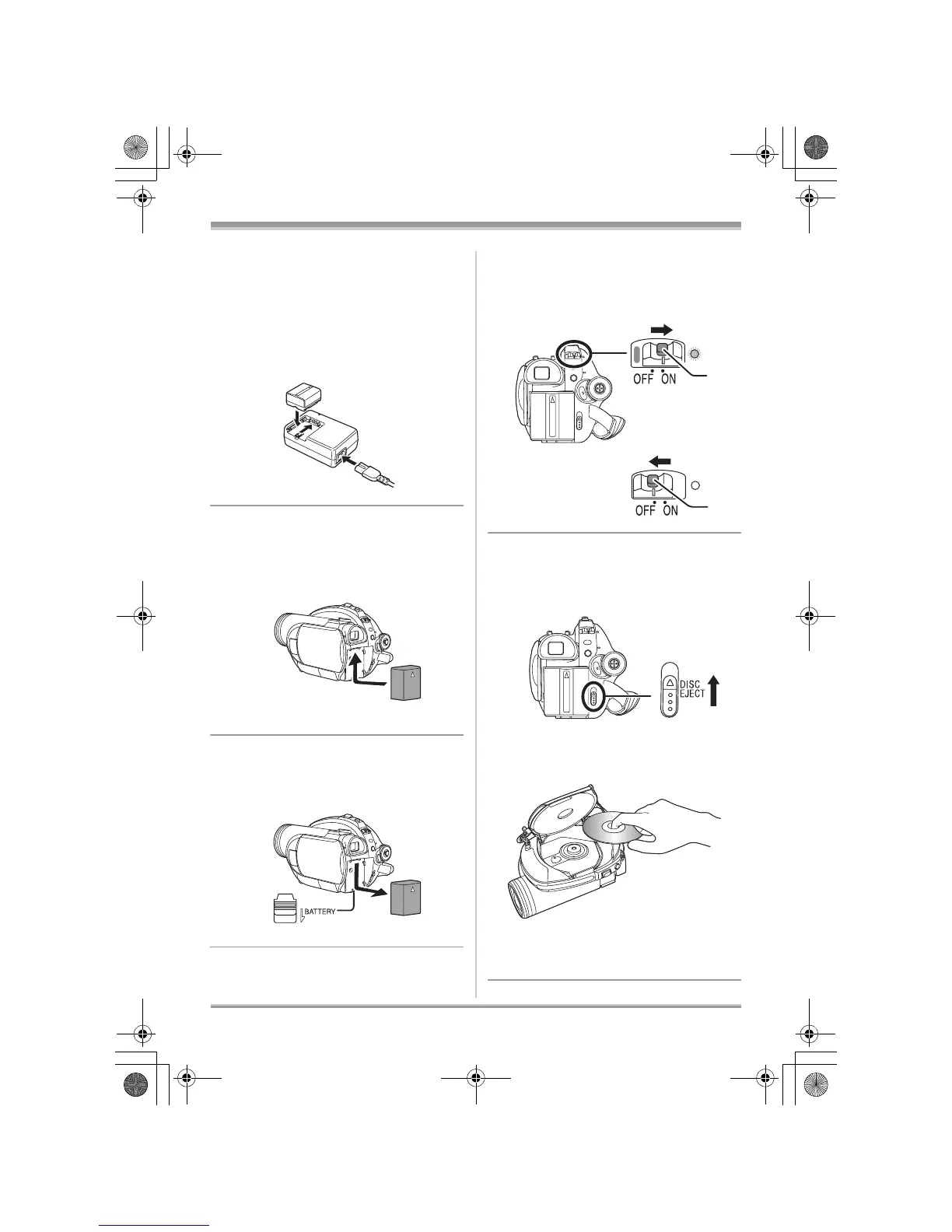 OFF ON

OFF ON

DISC EJECT

BATTERY