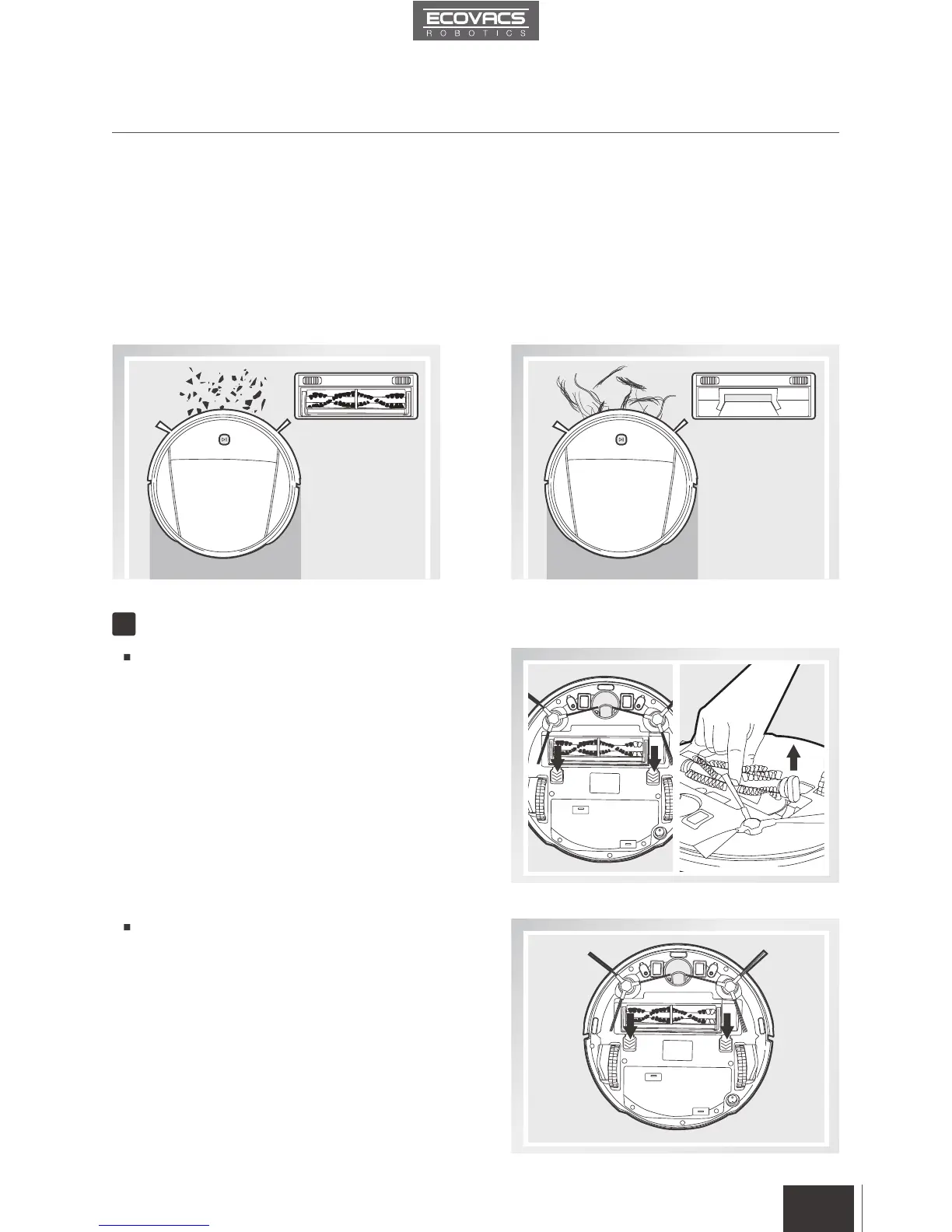 ECOVACS
ROBOTICS