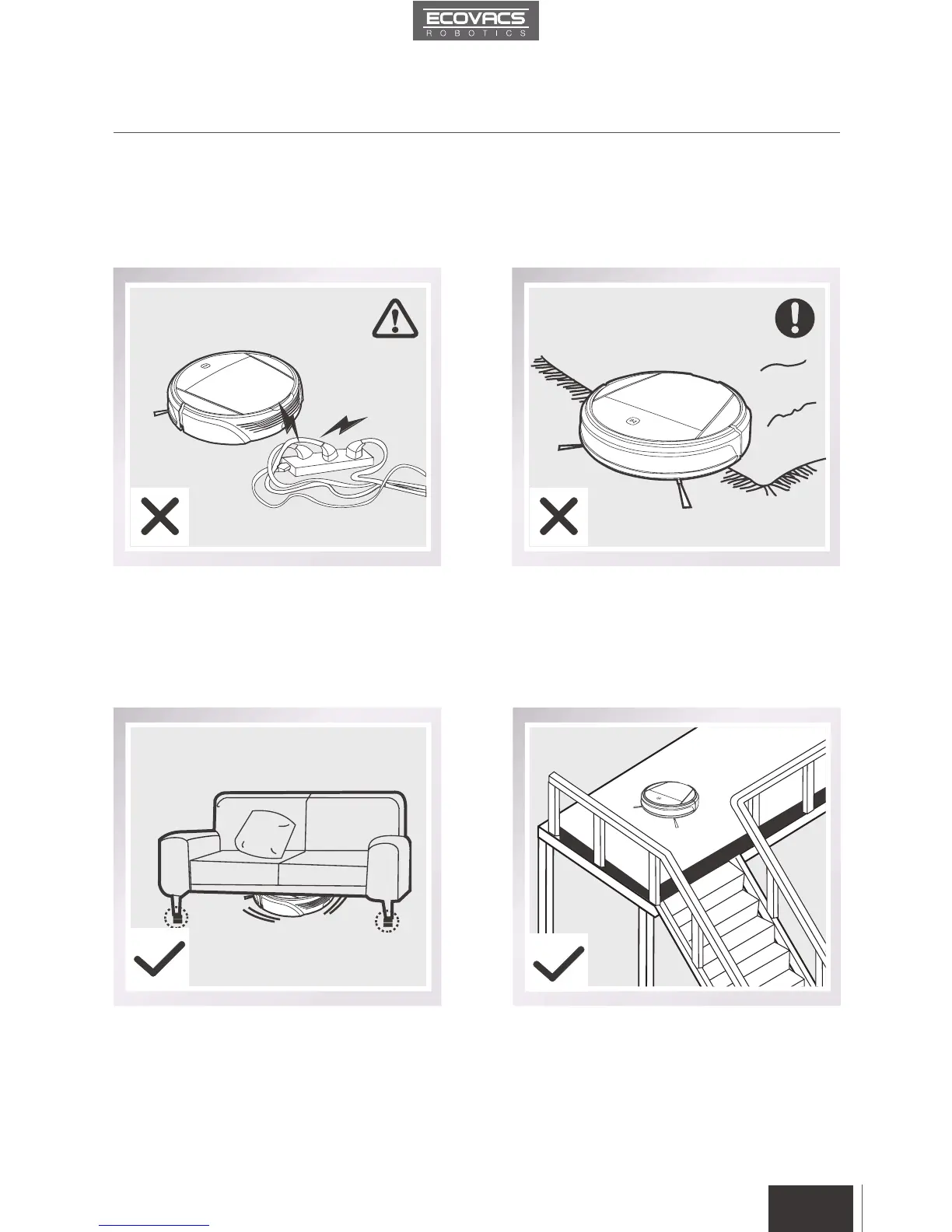 ECOVACS
ROBOTICS