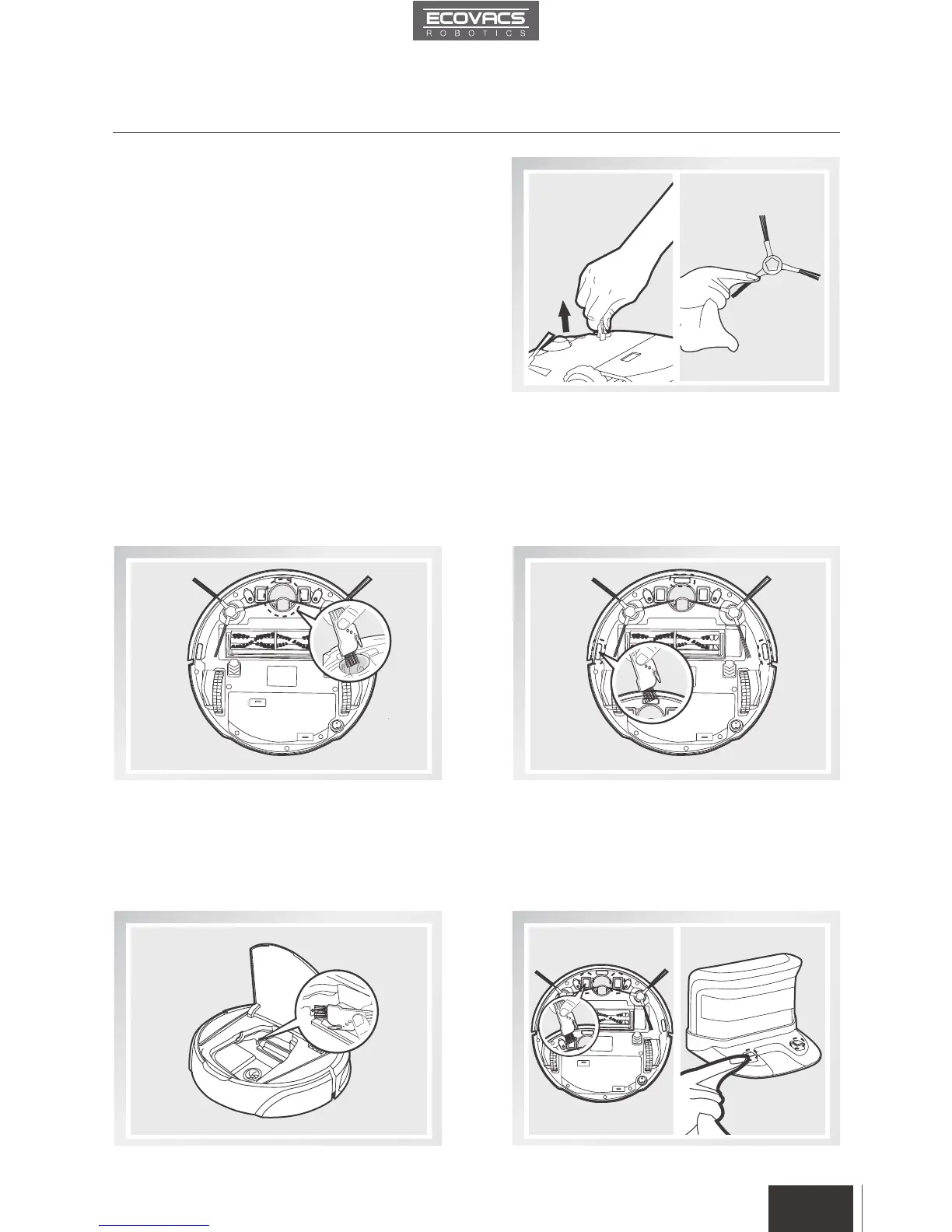 ECOVACS
ROBOTICS