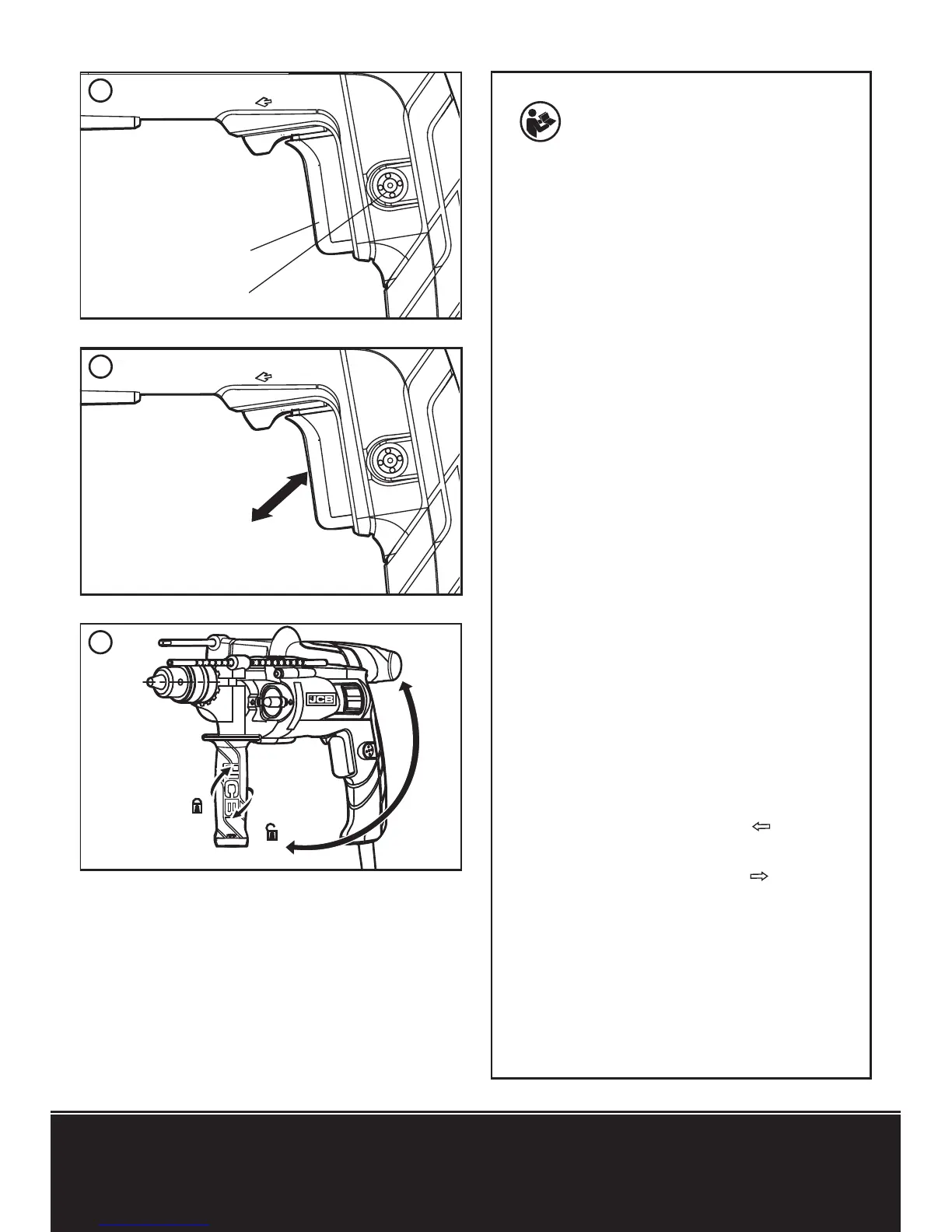 JCB

JCB