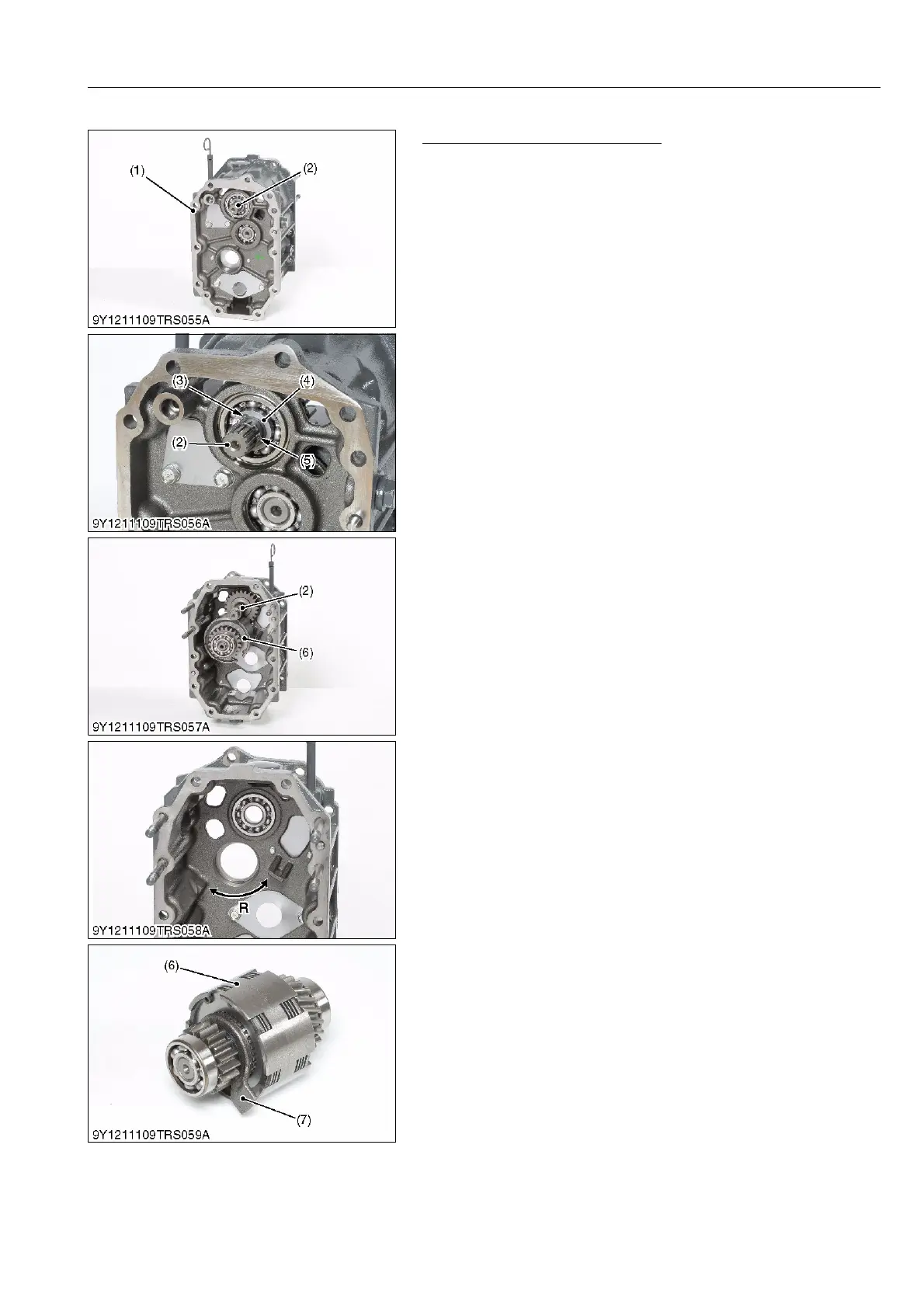 (1)

(2)

9Y1211109TRS055A

(3)

(4)

(2)

(5)

9Y1211109TRS056A

(2)

(6)

9Y1211109TRS057A

R

9Y1211109TRS058A

(6)

(7)

9Y1211109TRS059A