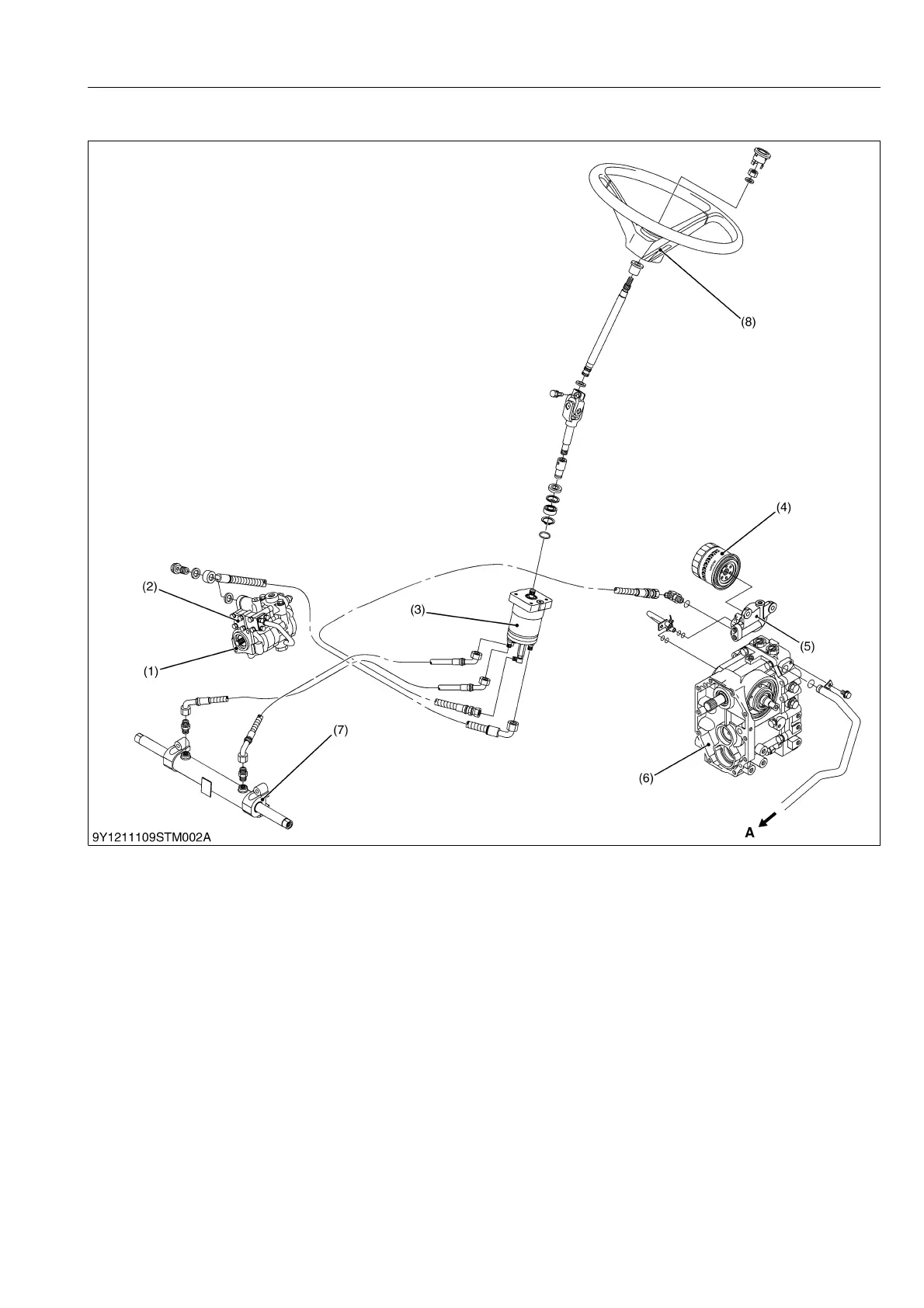 (8)

(4)

(2)

(3)

(5)

(1)

(7)

(6)

9Y1211109STM002A

A