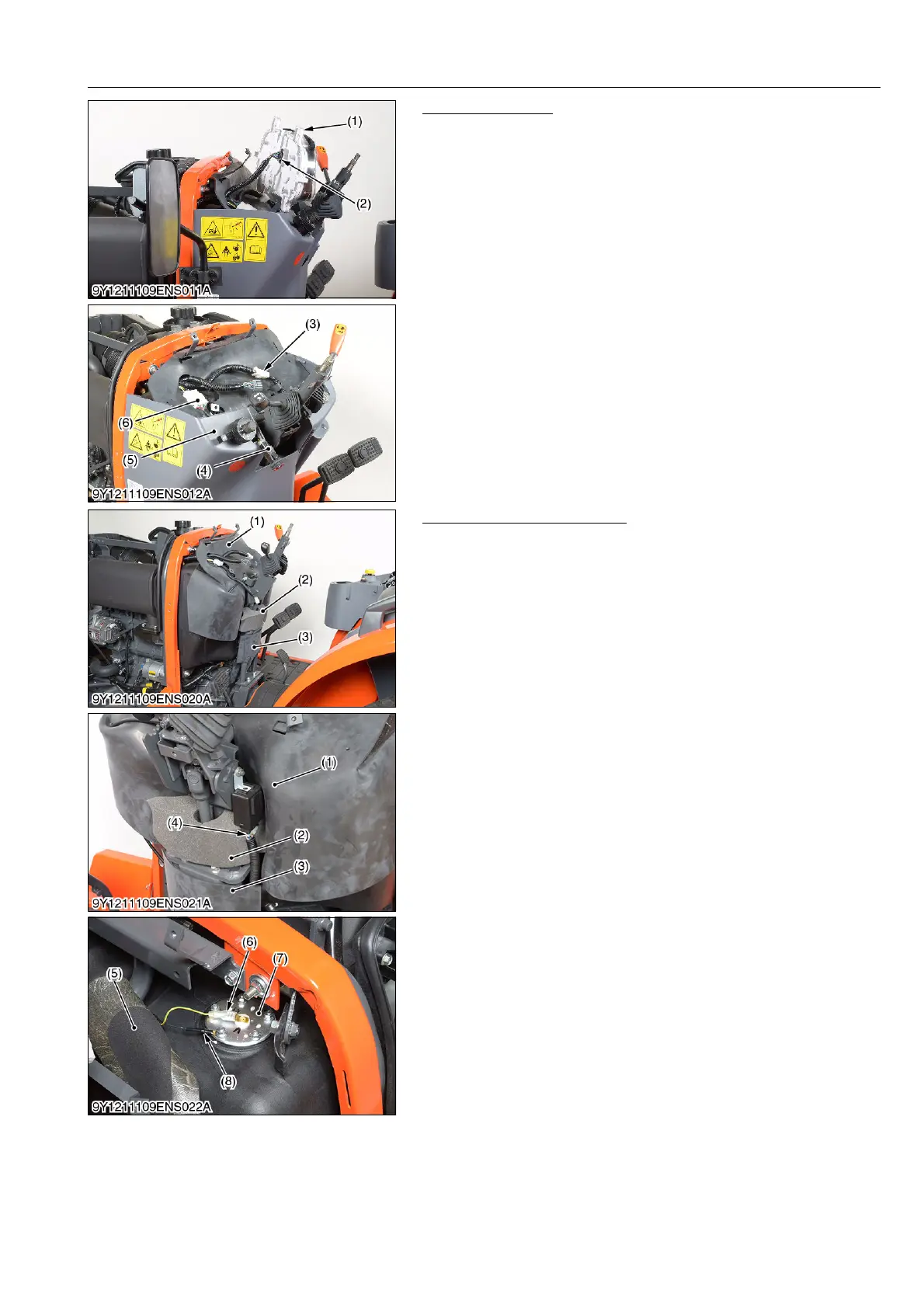 (1)

(2)

9Y1211109ENS011A

(3)

(6)

(5)

(4)

9Y1211109ENS012A

(1)

(2)

(3)

9Y1211109ENS020A

(1)

(4)

(2)

(3)

9Y1211109ENS021A

(6)

(7)

(5)

(8)

9Y1211109ENS022A