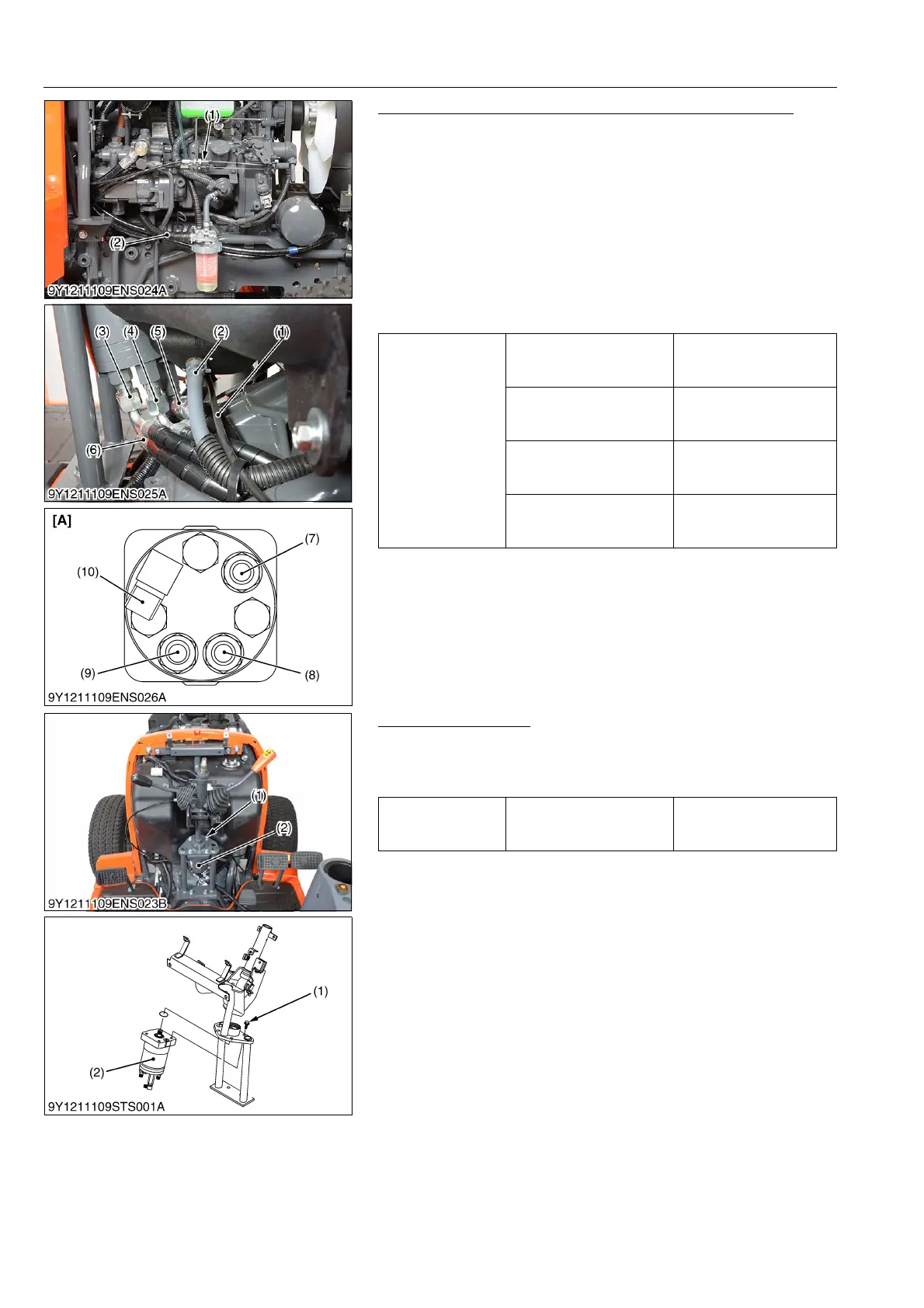 (1)
(2)
9Y1211109ENS024A

(3) (4) (5) (2) (1)
(6)
9Y1211109ENS025A

[A]
(7)
(10)
(9)
(8)
9Y1211109ENS026A

(1)
(2)
9Y1211109ENS023B

(1)
(2)
9Y1211109STS001A