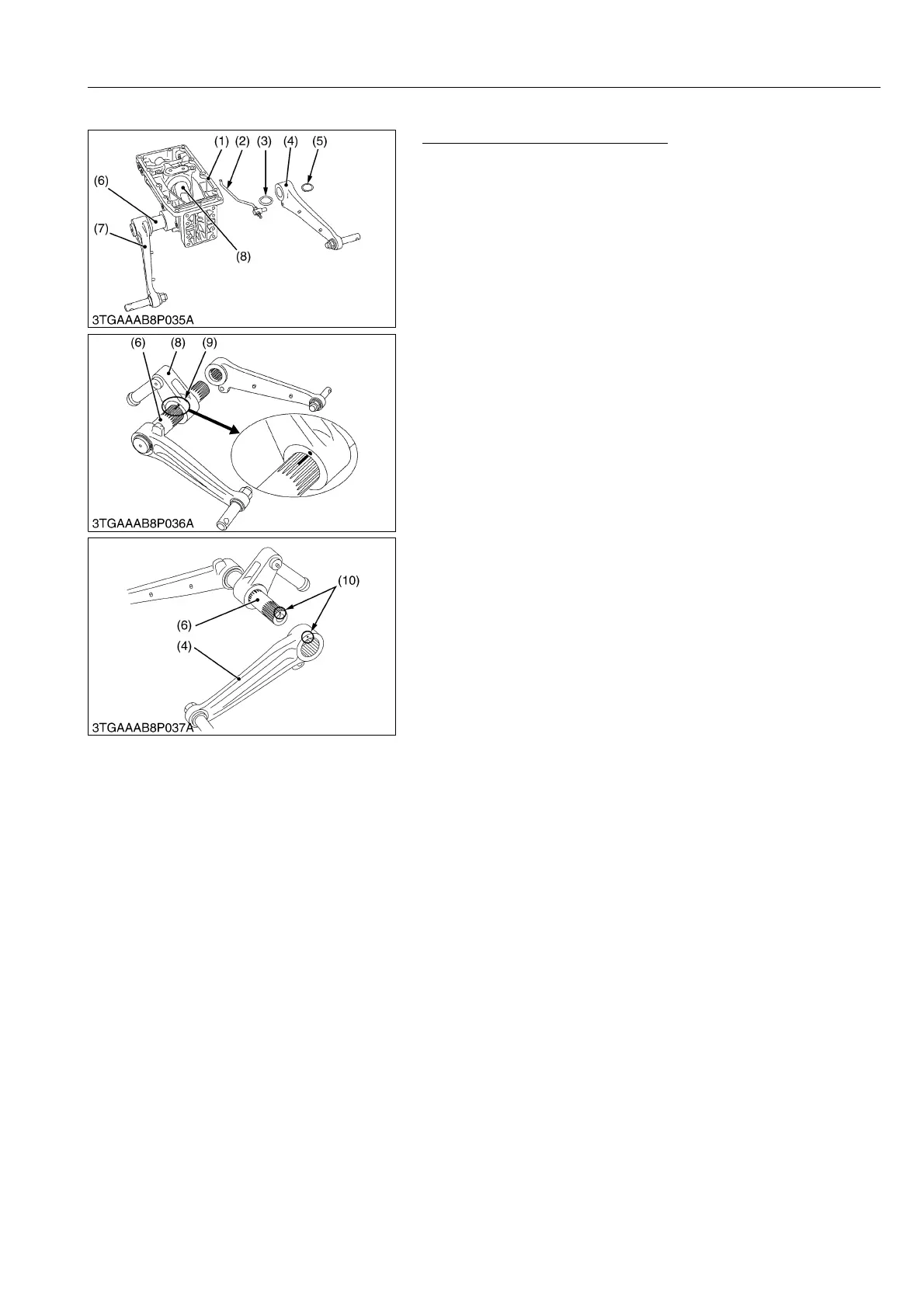 (1) (2) (3) (4) (5)
(6)
(7)
(8)
3TGAAAB8P035A

(6) (8) (9)
3TGAAAB8P036A

(10)
(6)
(4)
3TGAAAB8P037A