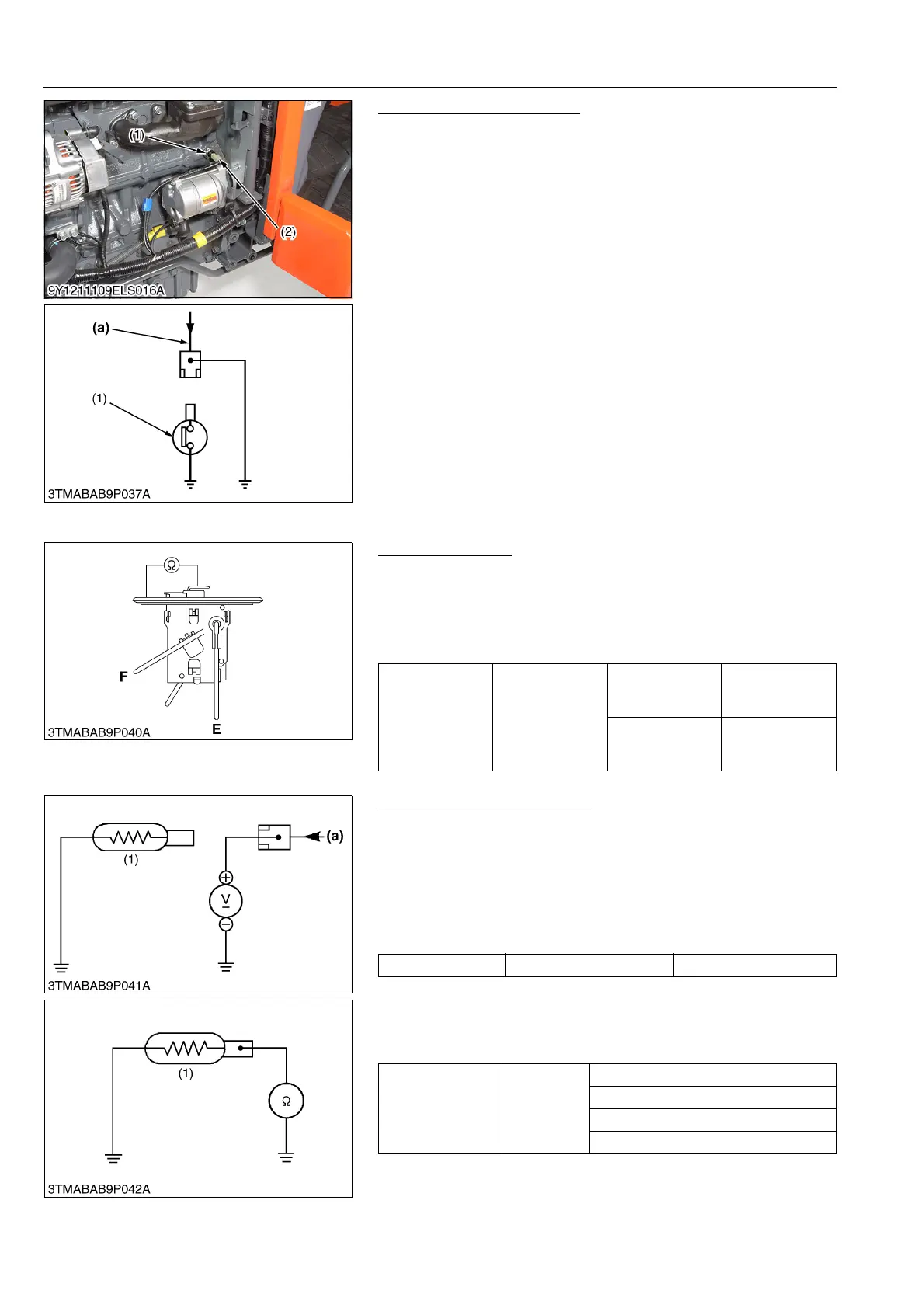 (1)

(2)

9Y1211109ELS016A

(a)

(1)

3TMABAB9P037A

Ω

F

E

3TMABAB9P040A

(1)

(a)

V

3TMABAB9P041A

(1)

Ω

3TMABAB9P042A