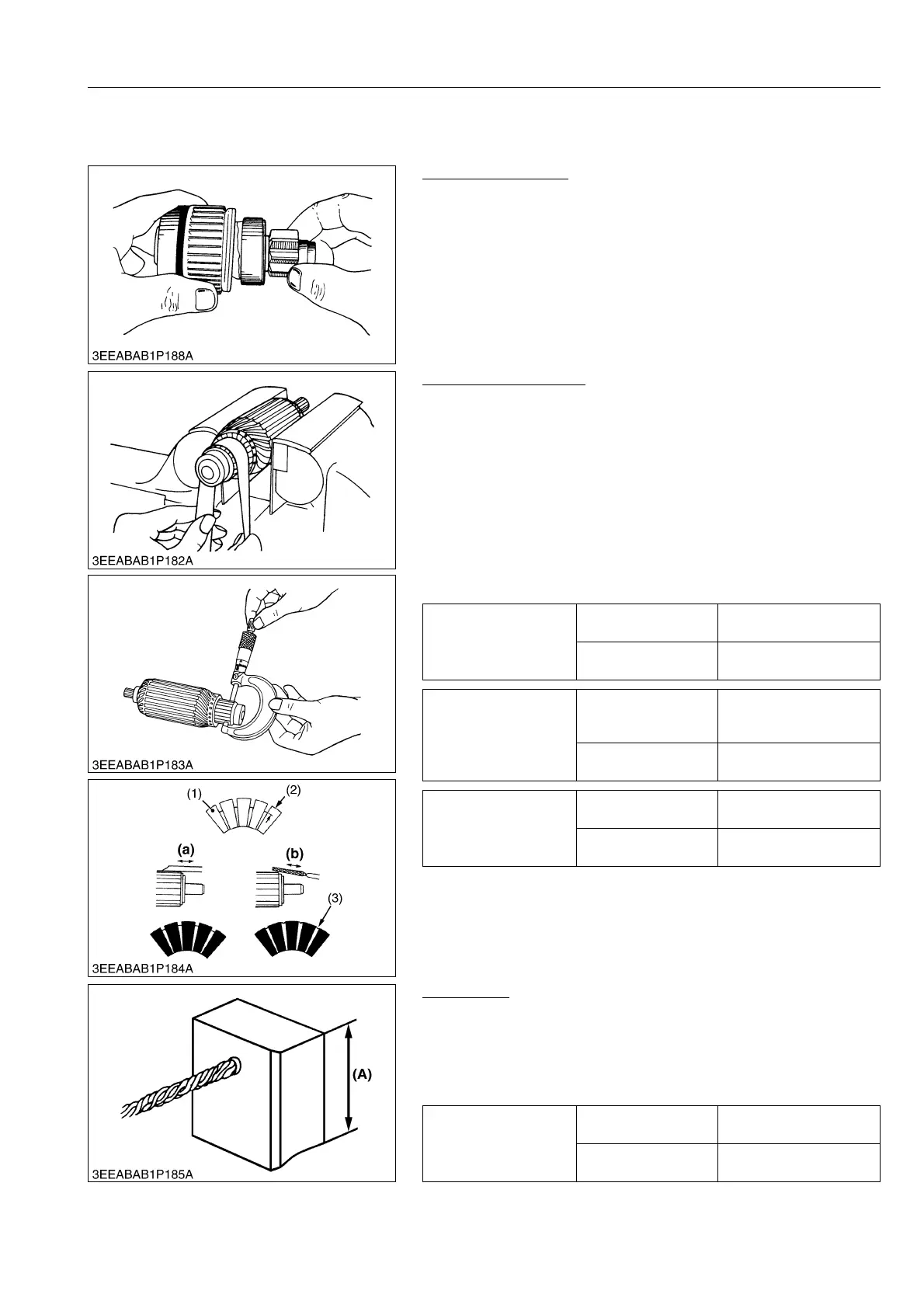 3EEABAB1P188A

3EEABAB1P182A

3EEABAB1P183A

(1)

(2)

(a)

(b)

(3)

3EEABAB1P184A

(A)

3EEABAB1P185A