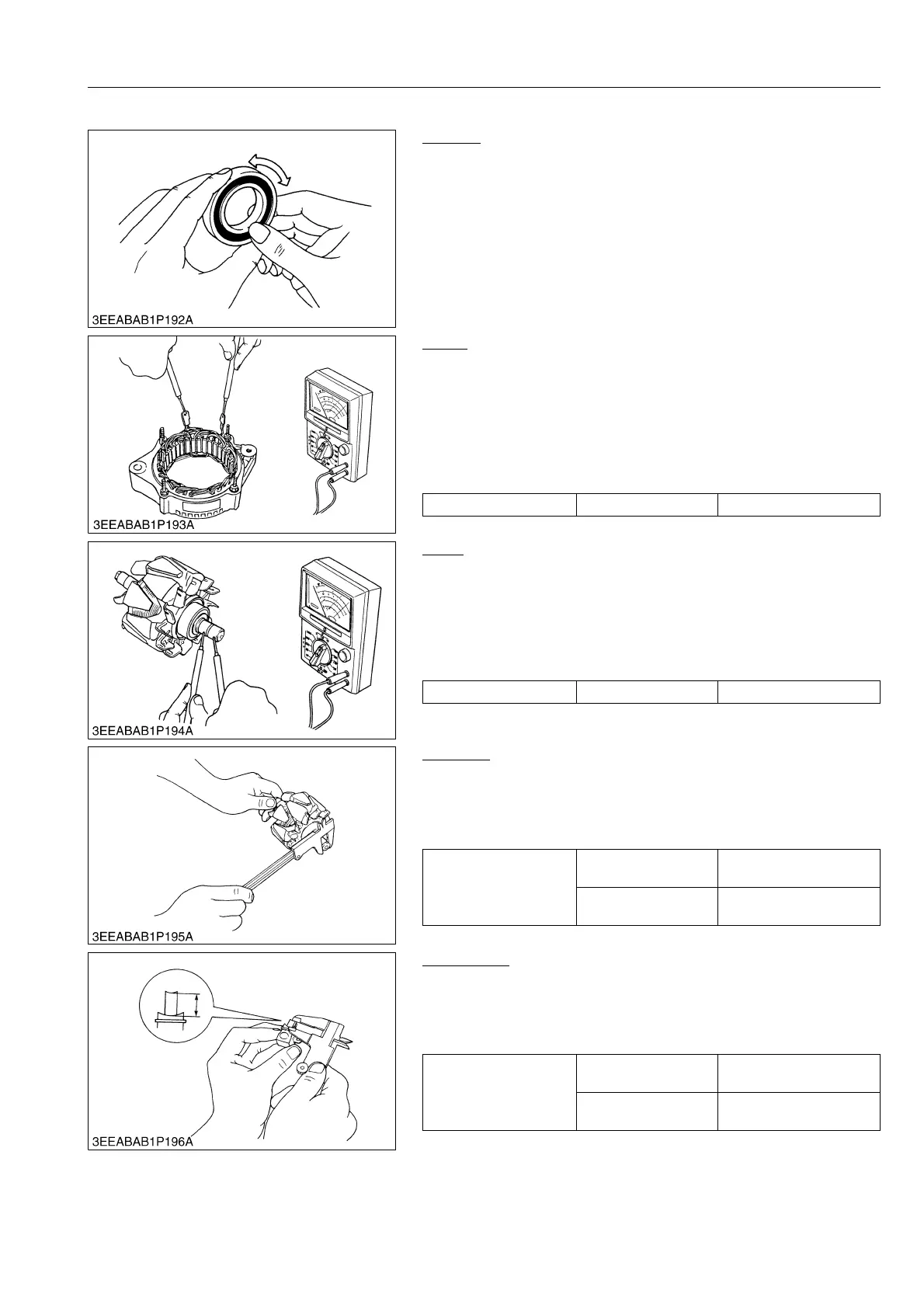 3EEABAB1P192A

3EEABAB1P193A

3EEABAB1P194A

3EEABAB1P195A

3EEABAB1P196A