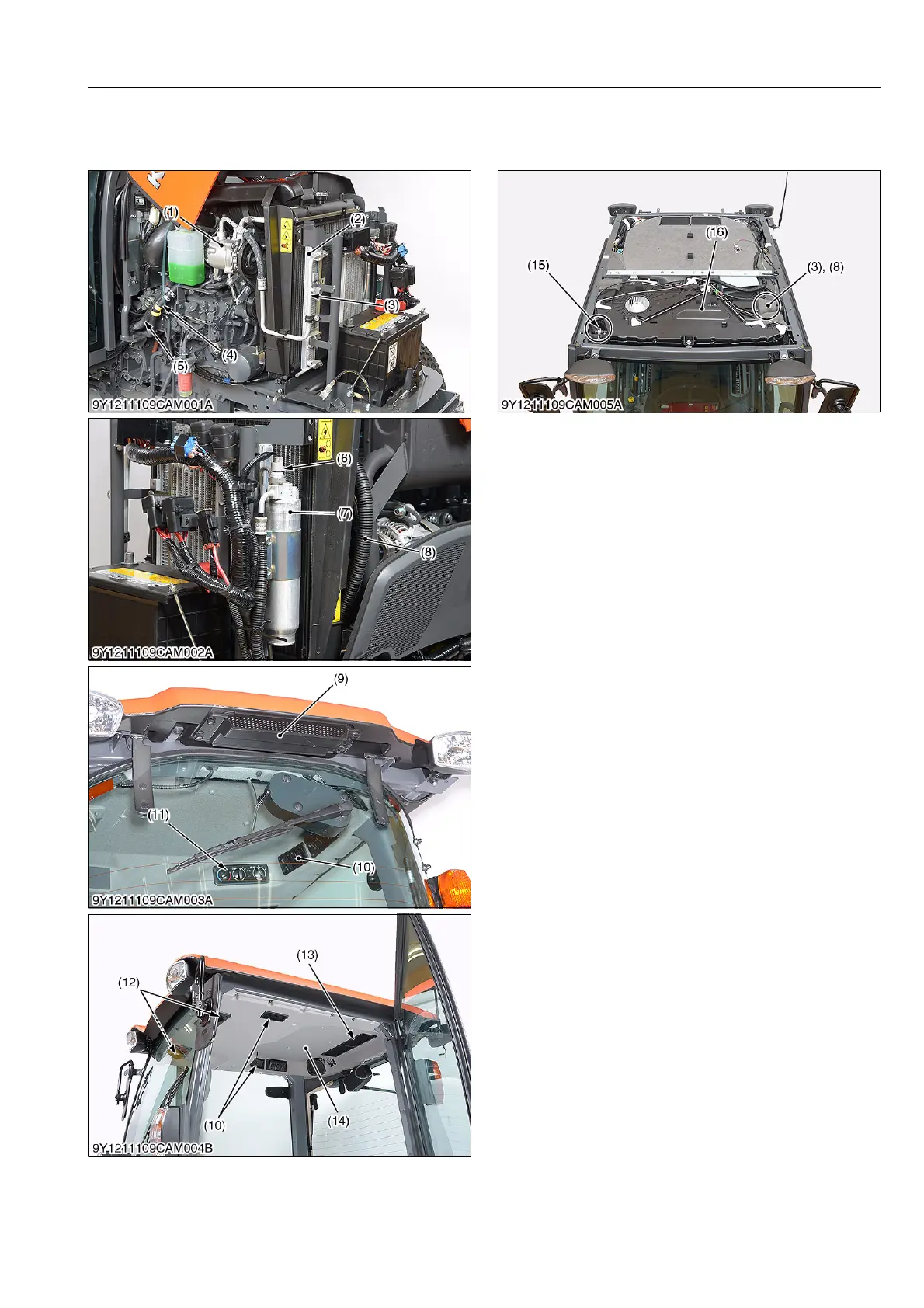 (1)
(2)
(3)
(4)
(5)
9Y1211109CAM001A

(6)
(7)
(8)
9Y1211109CAM002A

(9)
(11)
(10)
9Y1211109CAM003A

(12)
(13)
(10)
(14)
9Y1211109CAM004B

(16)
(15)
(3), (8)
9Y1211109CAM005A